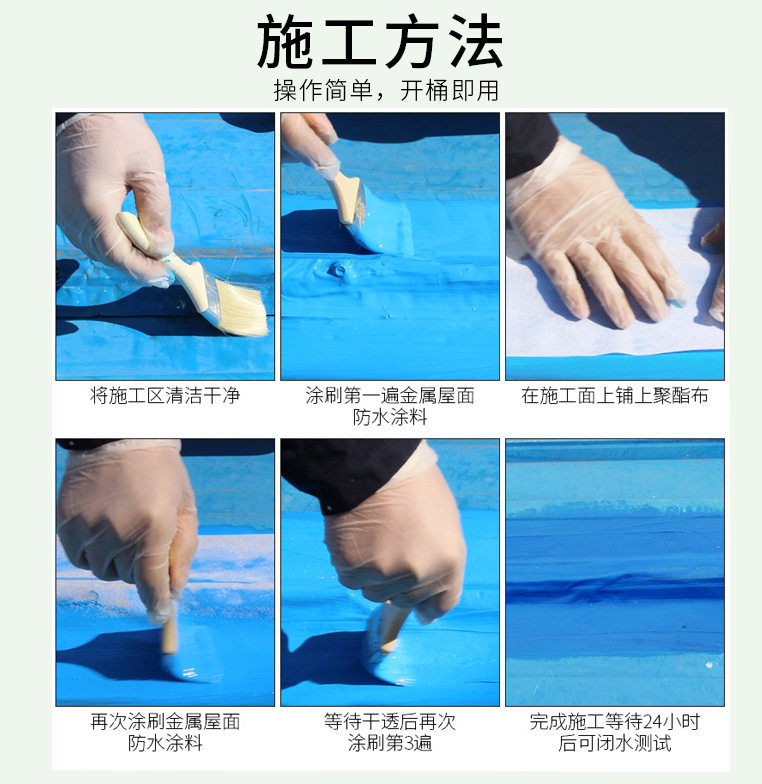 施工方法

操作简单，开桶即用

将施工区清洁干净

涂刷第一遍金属屋面防水涂料

在施工面上铺上聚酯布

再次涂刷金属屋面防水涂料

等待干透后再次涂刷第3遍

完成施工等待24小时后可闭水测试