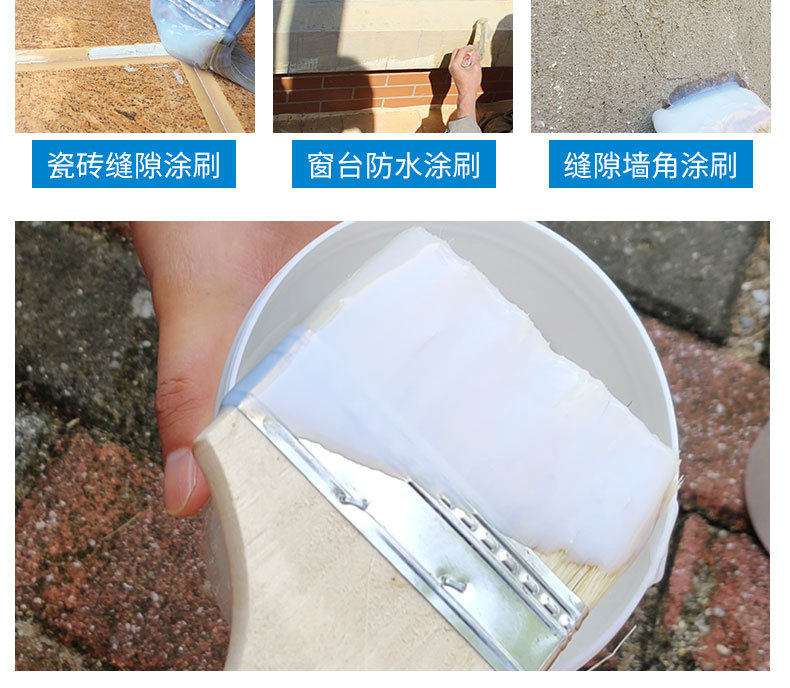 瓷砖缝隙涂刷

窗台防水涂刷

缝隙墙角涂刷