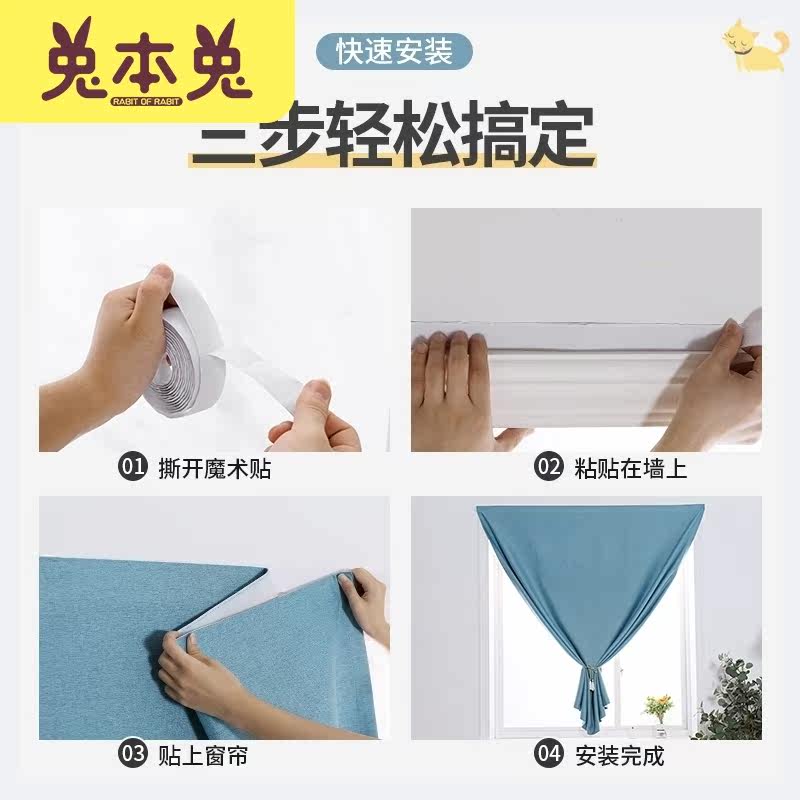 兔本兔
RABIT OF RABIT

快速安装

三步轻松搞定

01 撕开魔术贴

02 粘贴在墙上

03 贴上窗帘

04 安装完成