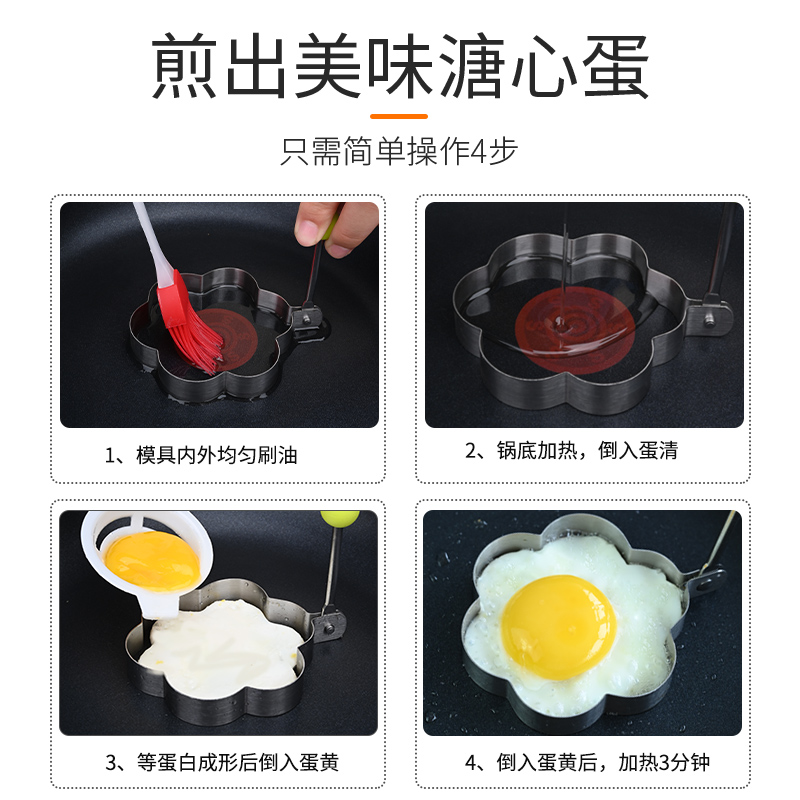 煎出美味溏心蛋

只需简单操作4步

1、模具内外均匀刷油

2、锅底加热，倒入蛋清

3、等蛋白成形后倒入蛋黄

4、倒入蛋黄后，加热3分钟