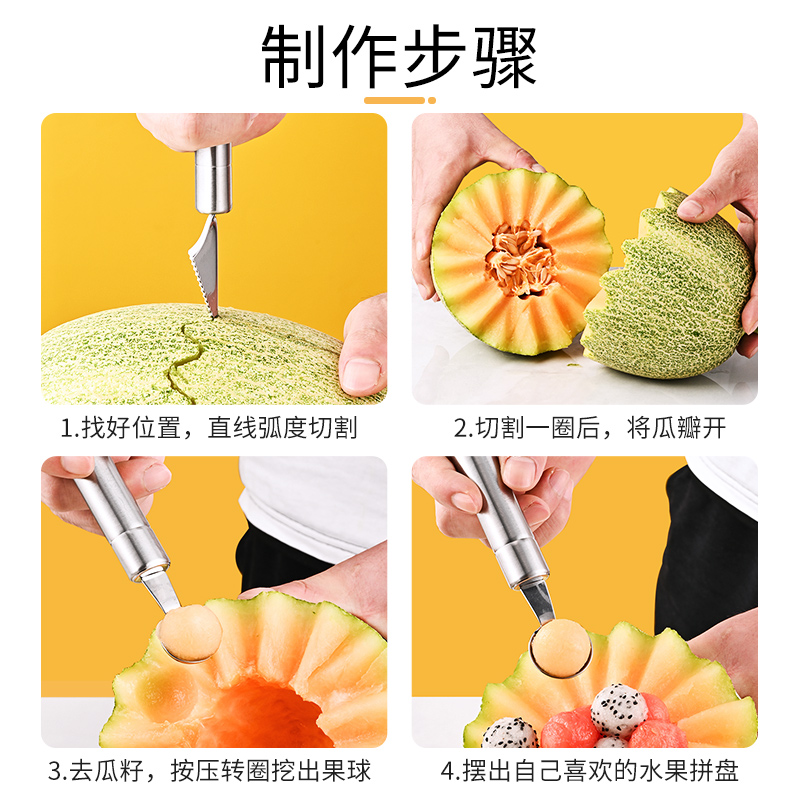 制作步骤

1.找好位置，直线弧度切割

2.切割一圈后，将瓜瓣开

3.去瓜籽，按压转圈挖出果球

4.摆出自己喜欢的水果拼盘