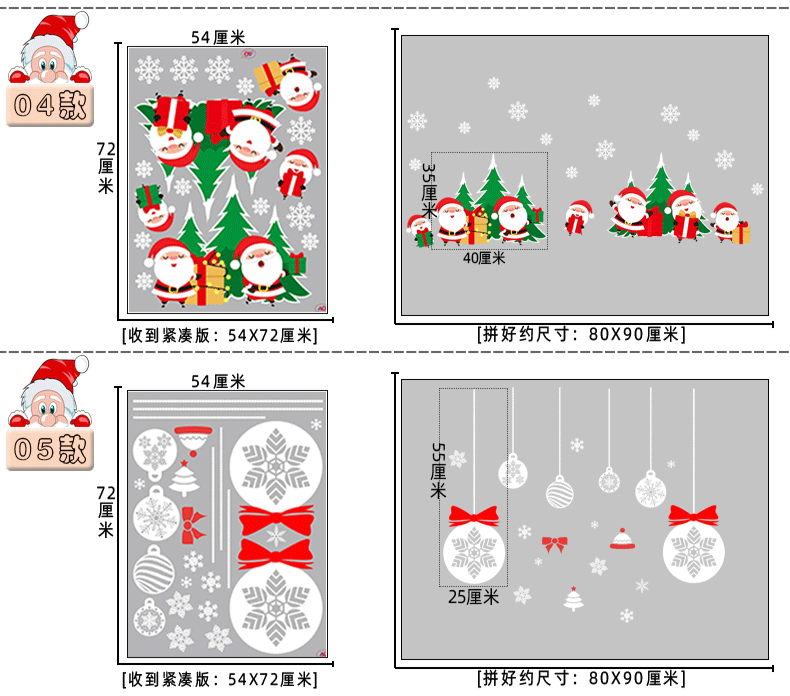 04款

54厘米

72厘米

[收到紧凑版：54X72厘米]

35厘米

40厘米

[拼好约尺寸：80X90厘米]

05款

54厘米

72厘米

[收到紧凑版：54X72厘米]

55厘米

25厘米

[拼好约尺寸：80X90厘米]