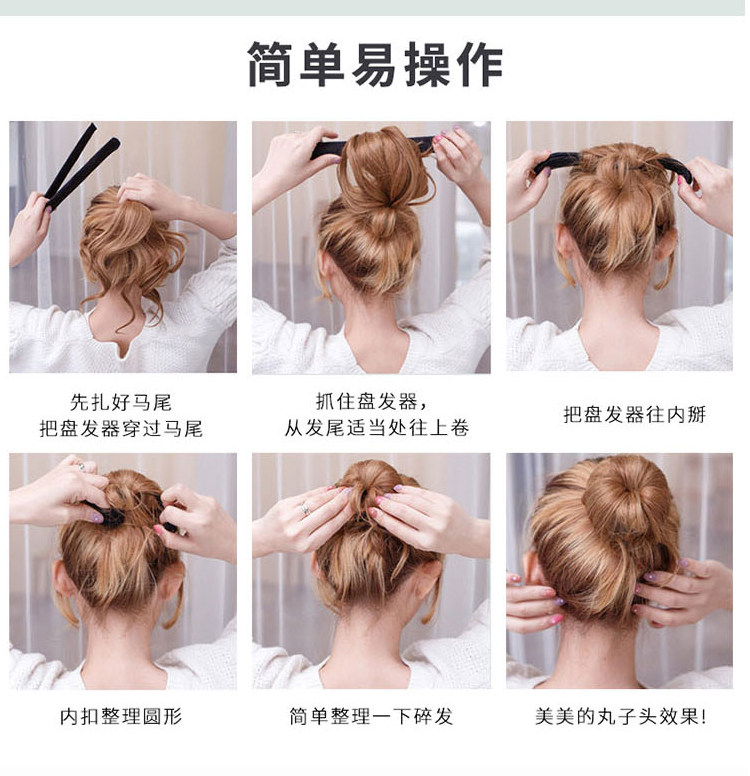 简单易操作

先扎好马尾
把盘发器穿过马尾

抓住盘发器，
从发尾适当处往上卷

把盘发器往内掰

内扣整理圆形

简单整理一下碎发

美美的丸子头效果!