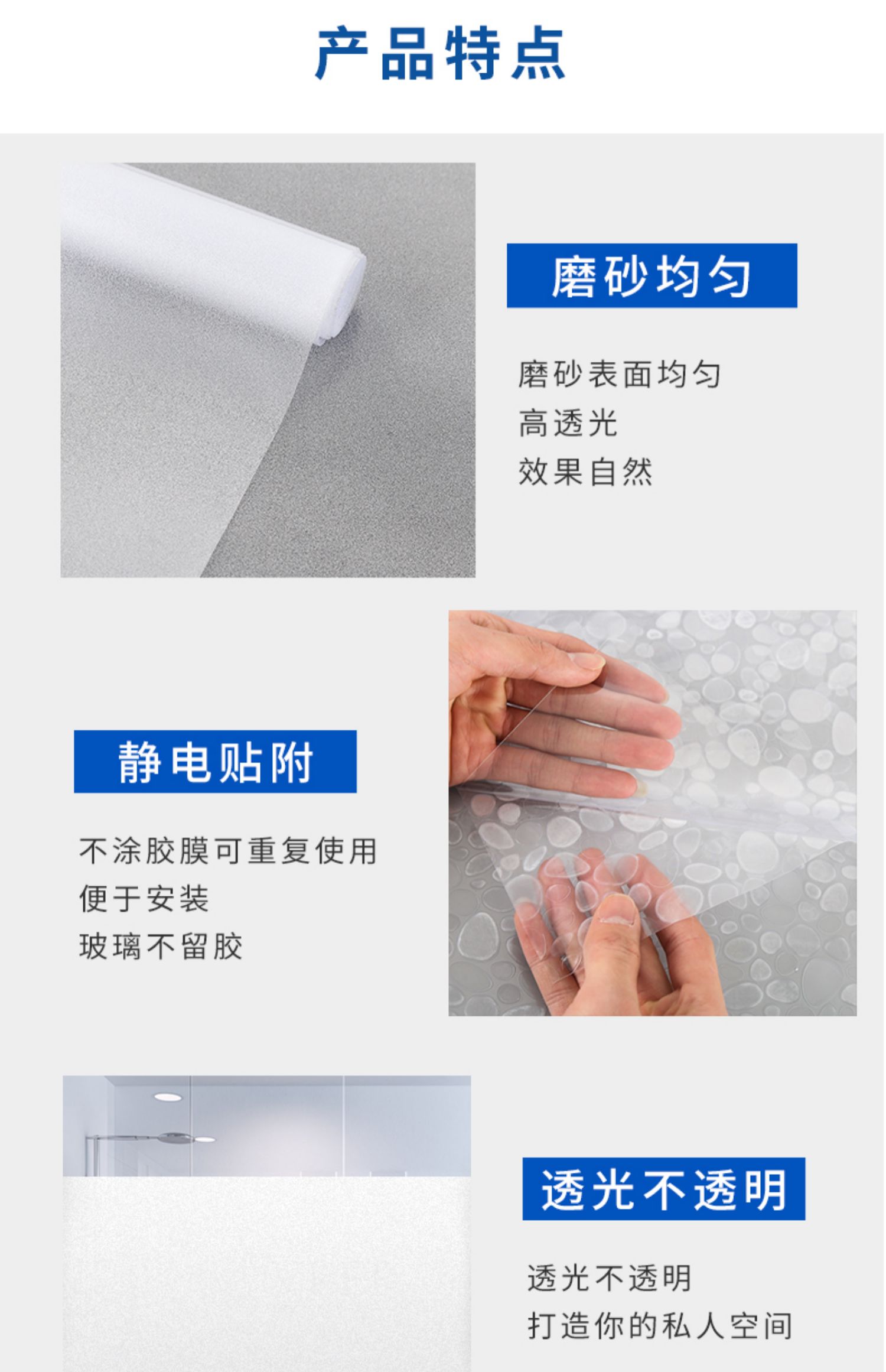 产品特点

磨砂均匀

磨砂表面均匀
高透光
效果自然

静电贴附

不涂胶膜可重复使用
便于安装
玻璃不留胶

透光不透明

透光不透明
打造你的私人空间