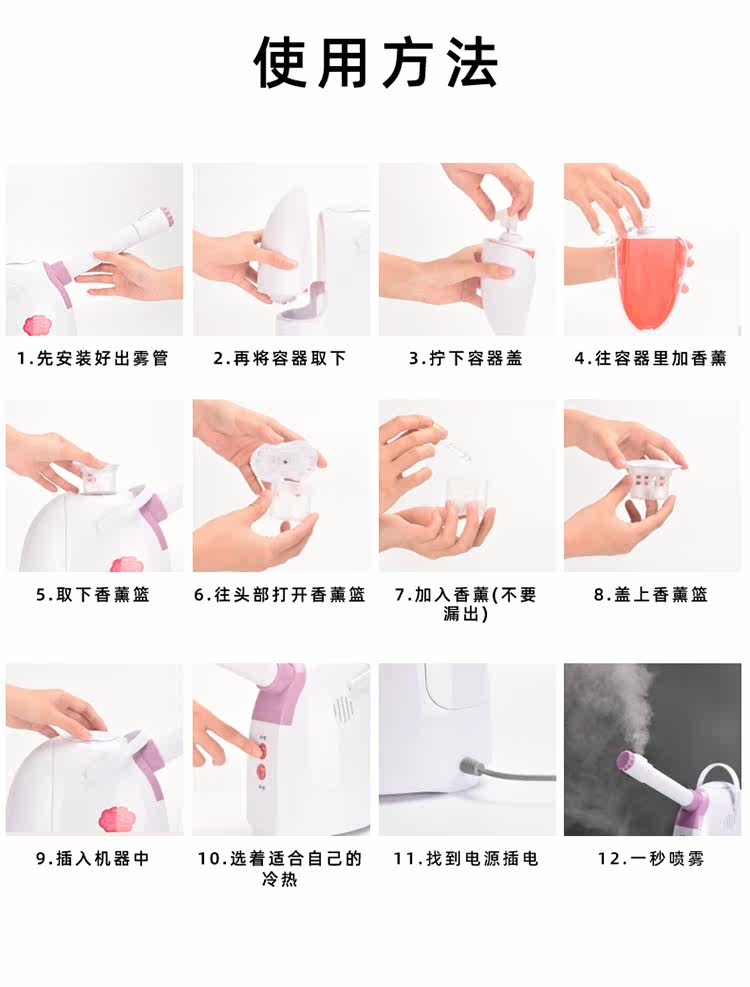 使用方法

1.先安装好出雾管

2.再将容器取下

3.拧下容器盖

4.往容器里加香薰

5.取下香薰篮

6.往头部打开香薰篮

7.加入香薰(不要漏出)

8.盖上香薰篮

9.插入机器中

10.选着适合自己的冷热

11.找到电源插电

12.一秒喷雾