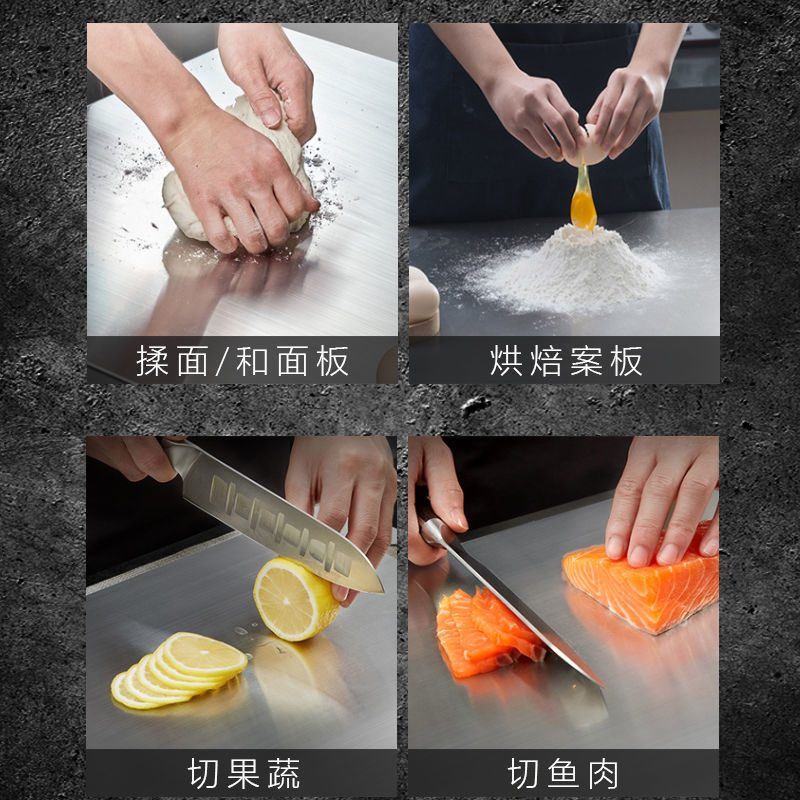 揉面/和面板

烘焙案板

切果蔬

切鱼肉