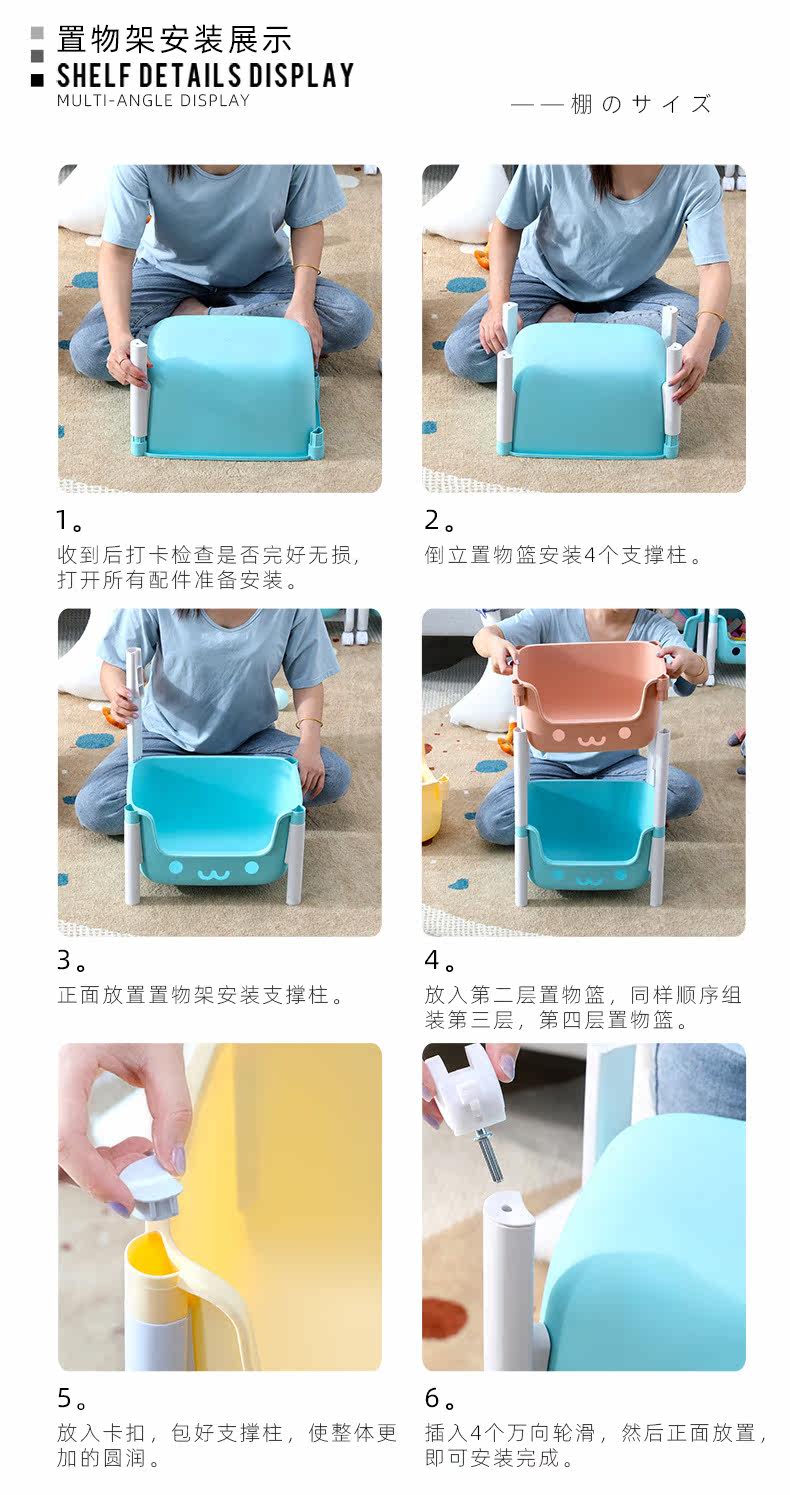 置物架安装展示
SHELF DETAILS DISPLAY
MULTI-ANGLE DISPLAY

——棚のサイズ

1。
收到后打卡检查是否完好无损，打开所有配件准备安装。

2。
倒立置物篮安装4个支撑柱。

3。
正面放置置物架安装支撑柱。

4。
放入第二层置物篮，同样顺序组装第三层，第四层置物篮。

5。
放入卡扣，包好支撑柱，使整体更加的圆润。

6。
插入4个万向轮滑，然后正面放置，即可安装完成。