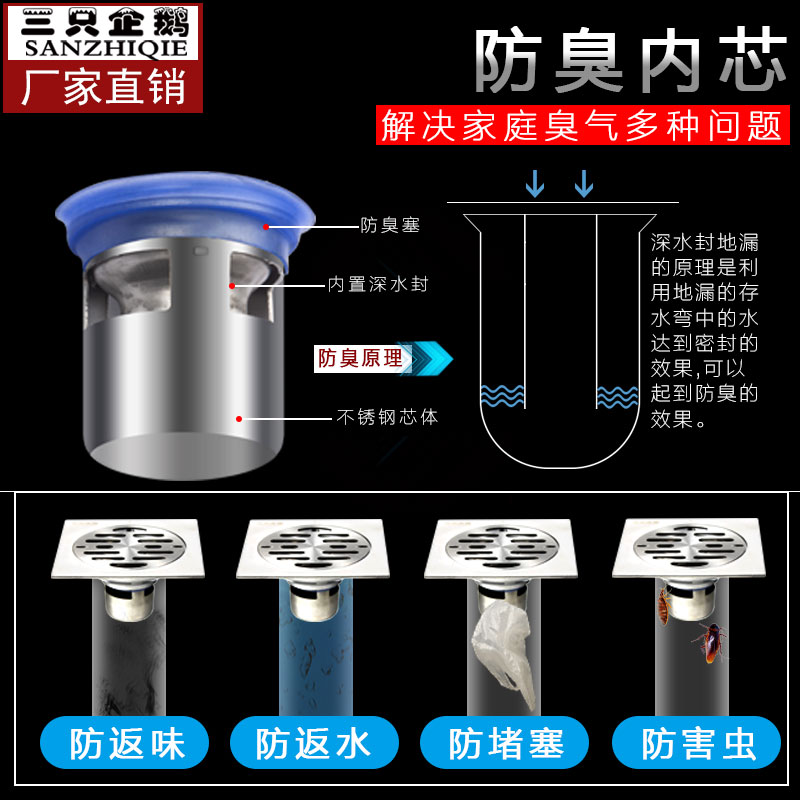 三只企鹅
SANZHIQIE
厂家直销

防臭内芯
解决家庭臭气多种问题

防臭塞
内置深水封
防臭原理
不锈钢芯体

深水封地漏的原理是利用地漏的存水弯中的水达到密封的效果,可以起到防臭的效果。

防返味
防返水
防堵塞
防害虫