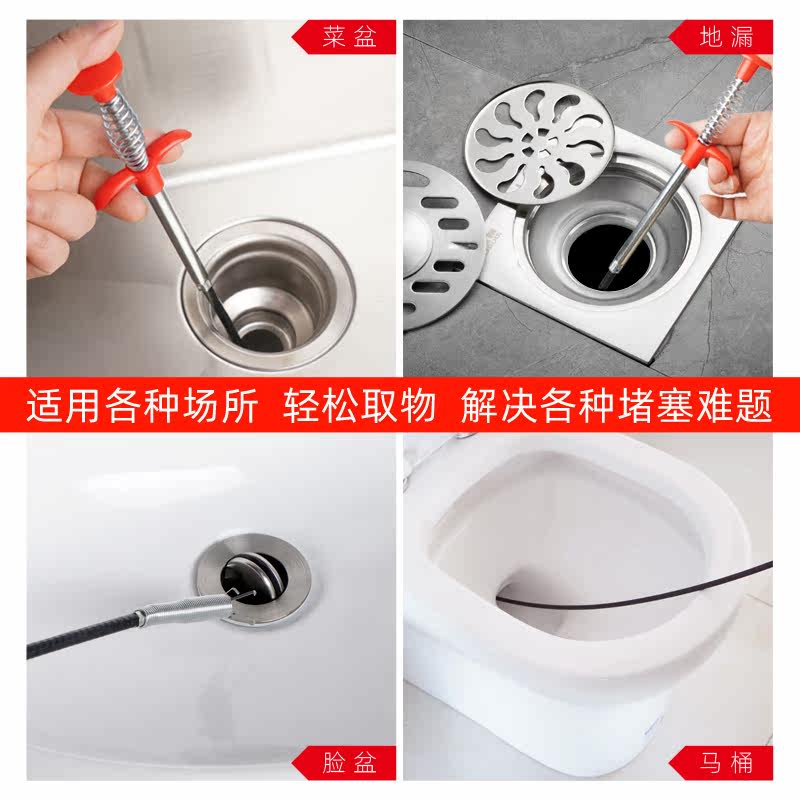 菜盆

地漏

适用各种场所 轻松取物 解决各种堵塞难题

脸盆

马桶