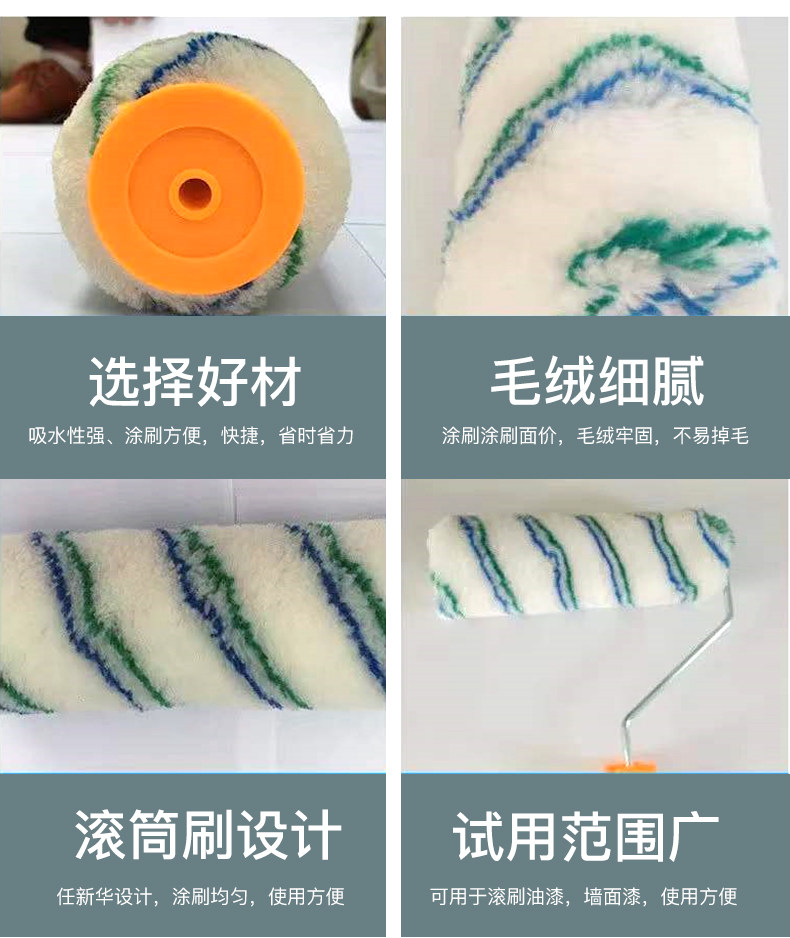 选择好材

吸水性强、涂刷方便，快捷，省时省力

毛绒细腻

涂刷涂刷面价，毛绒牢固，不易掉毛

滚筒刷设计

任新华设计，涂刷均匀，使用方便

试用范围广

可用于滚刷油漆，墙面漆，使用方便