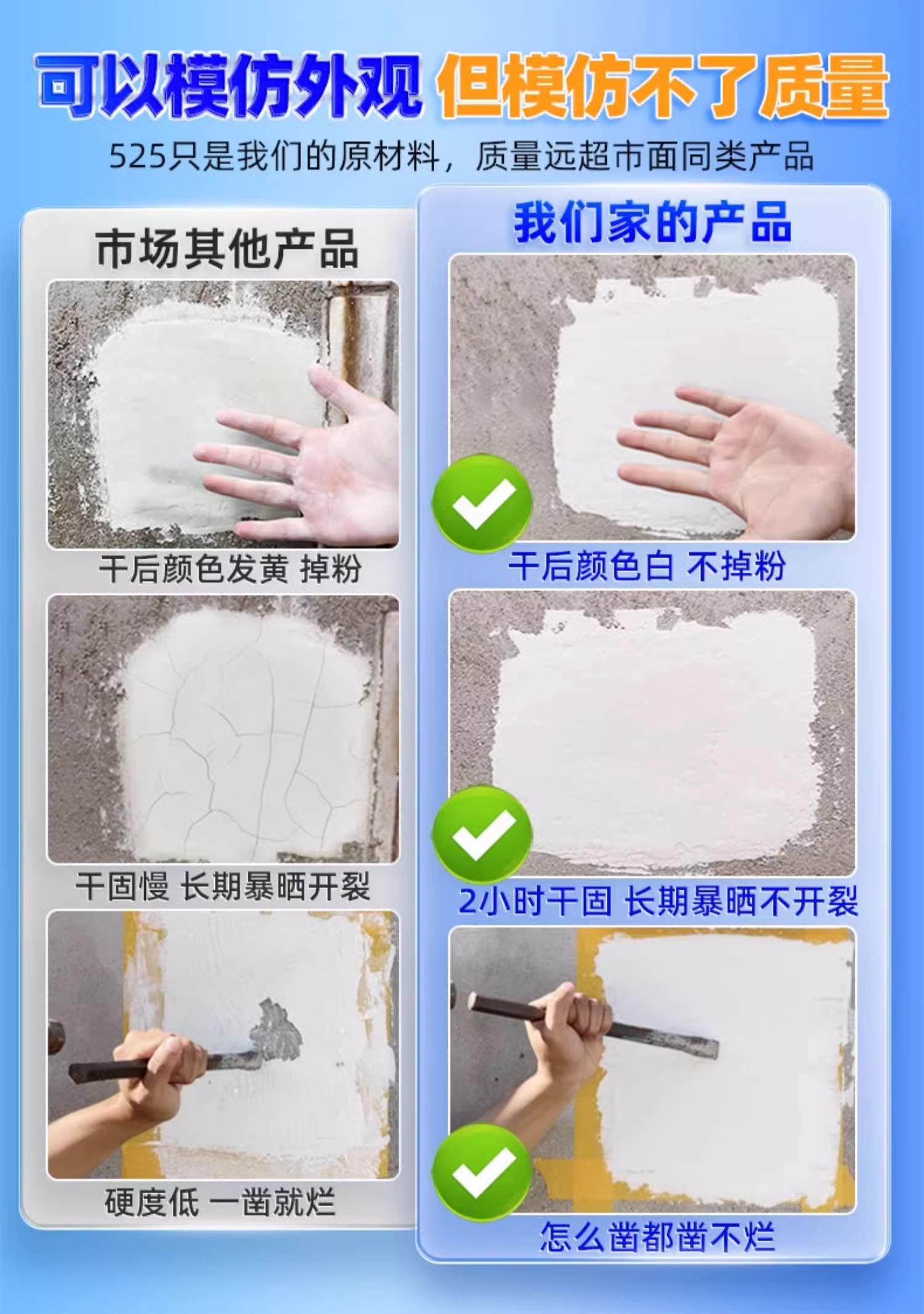 可以模仿外观 但模仿不了质量

525只是我们的原材料，质量远超市面同类产品

市场其他产品

干后颜色发黄 掉粉

干固慢 长期暴晒开裂

硬度低 一凿就烂

我们家的产品

干后颜色白 不掉粉

2小时干固 长期暴晒不开裂

怎么凿都凿不烂