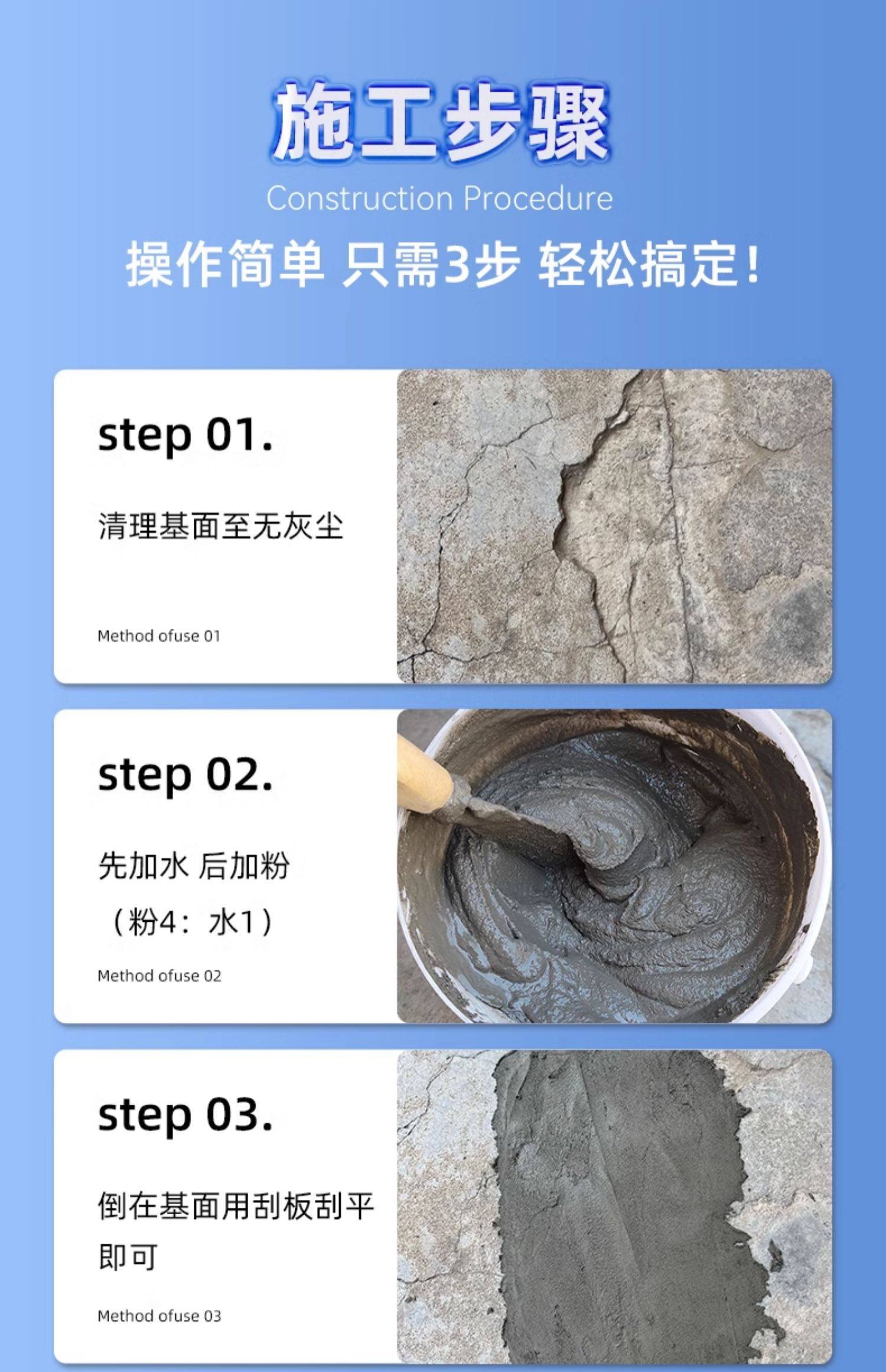 施工步骤
Construction Procedure
操作简单 只需3步 轻松搞定!

step 01.
清理基面至无灰尘
Method ofuse 01

step 02.
先加水 后加粉
（粉4：水1）
Method ofuse 02

step 03.
倒在基面用刮板刮平即可
Method ofuse 03