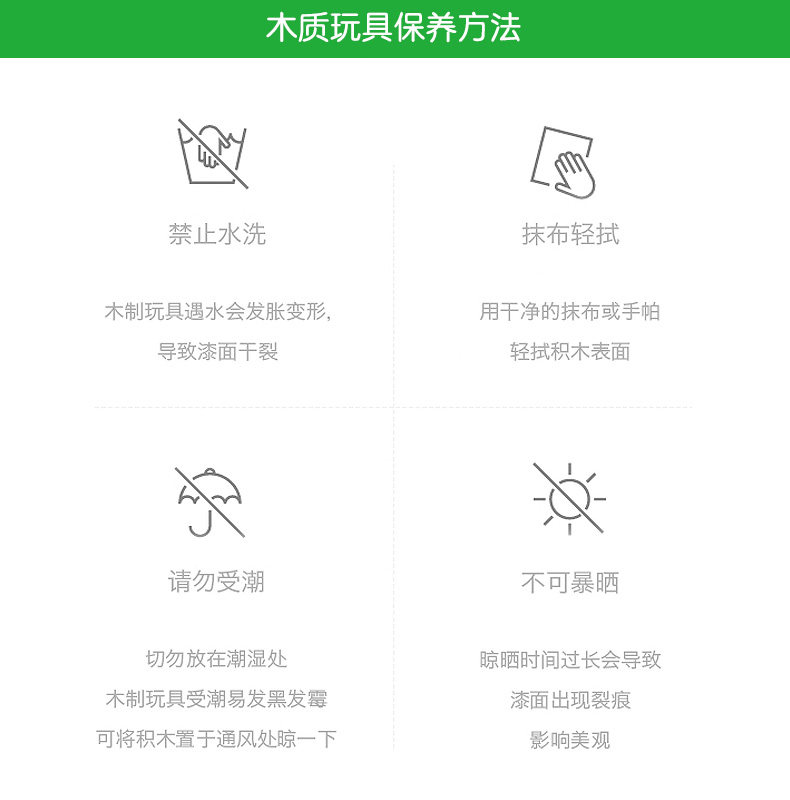 木质玩具保养方法

禁止水洗

木制玩具遇水会发胀变形,

导致漆面干裂

抹布轻拭

用干净的抹布或手帕

轻拭积木表面

请勿受潮

切勿放在潮湿处

木制玩具受潮易发黑发霉

可将积木置于通风处晾一下

不可暴晒

晾晒时间过长会导致

漆面出现裂痕

影响美观