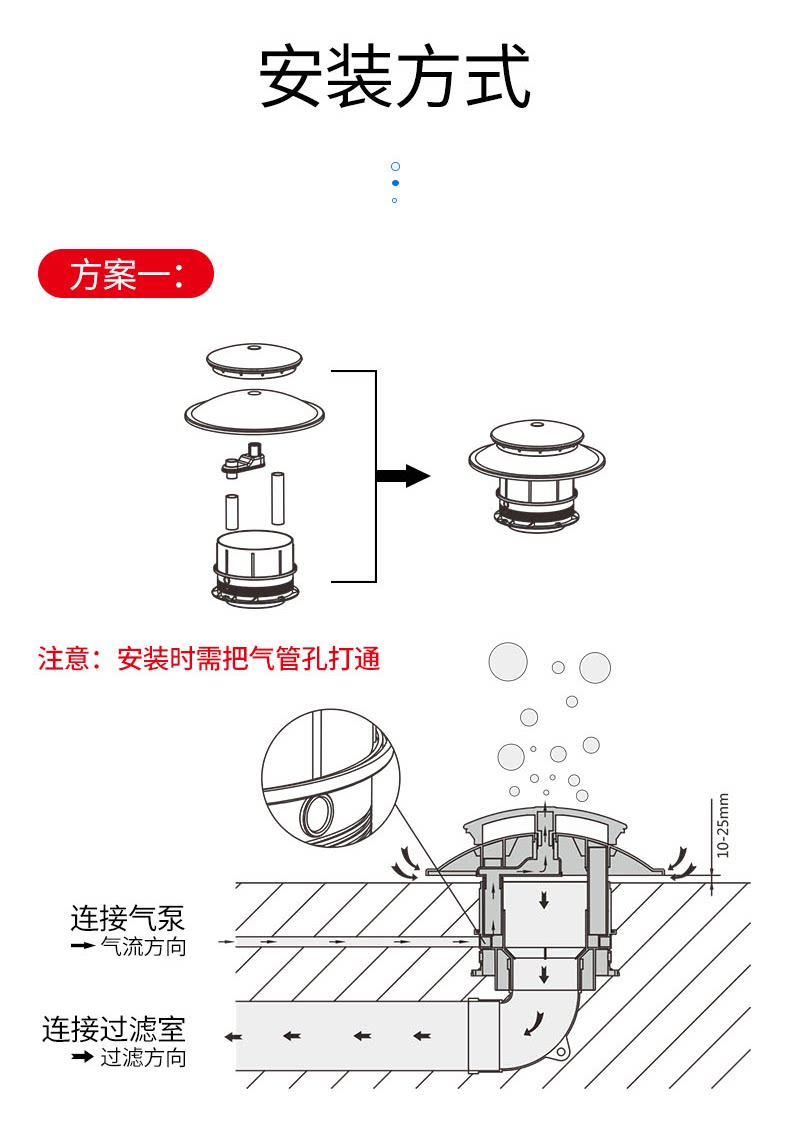 安装方式

方案一：

注意：安装时需把气管孔打通

10-25mm

连接气泵
气流方向

连接过滤室
过滤方向