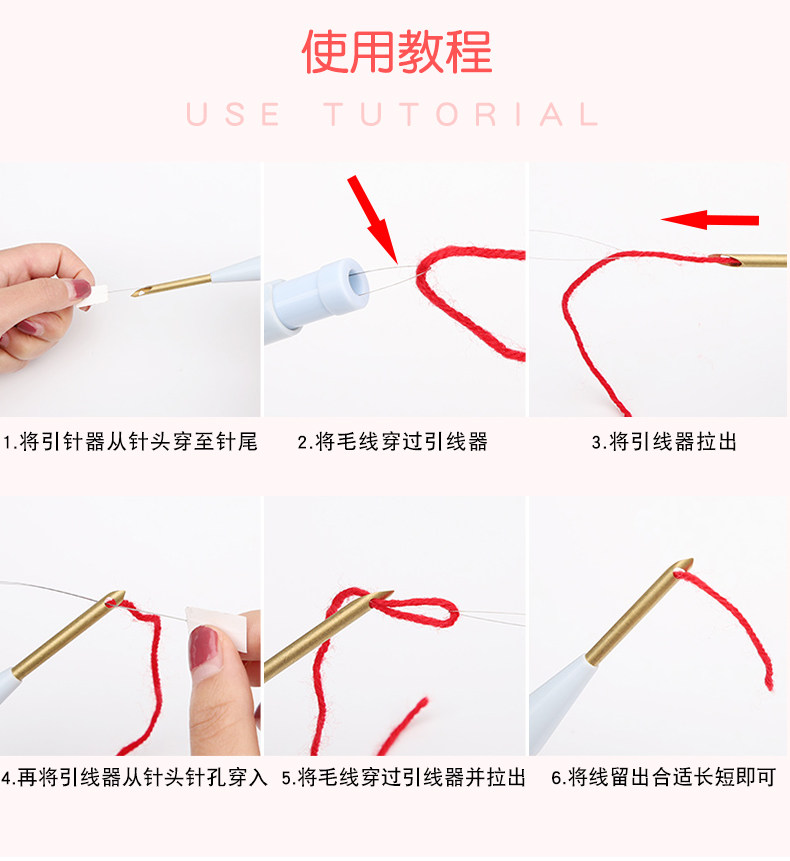 使用教程

USE TUTORIAL

1.将引针器从针头穿至针尾

2.将毛线穿过引线器

3.将引线器拉出

4.再将引线器从针头针孔穿入

5.将毛线穿过引线器并拉出

6.将线留出合适长短即可