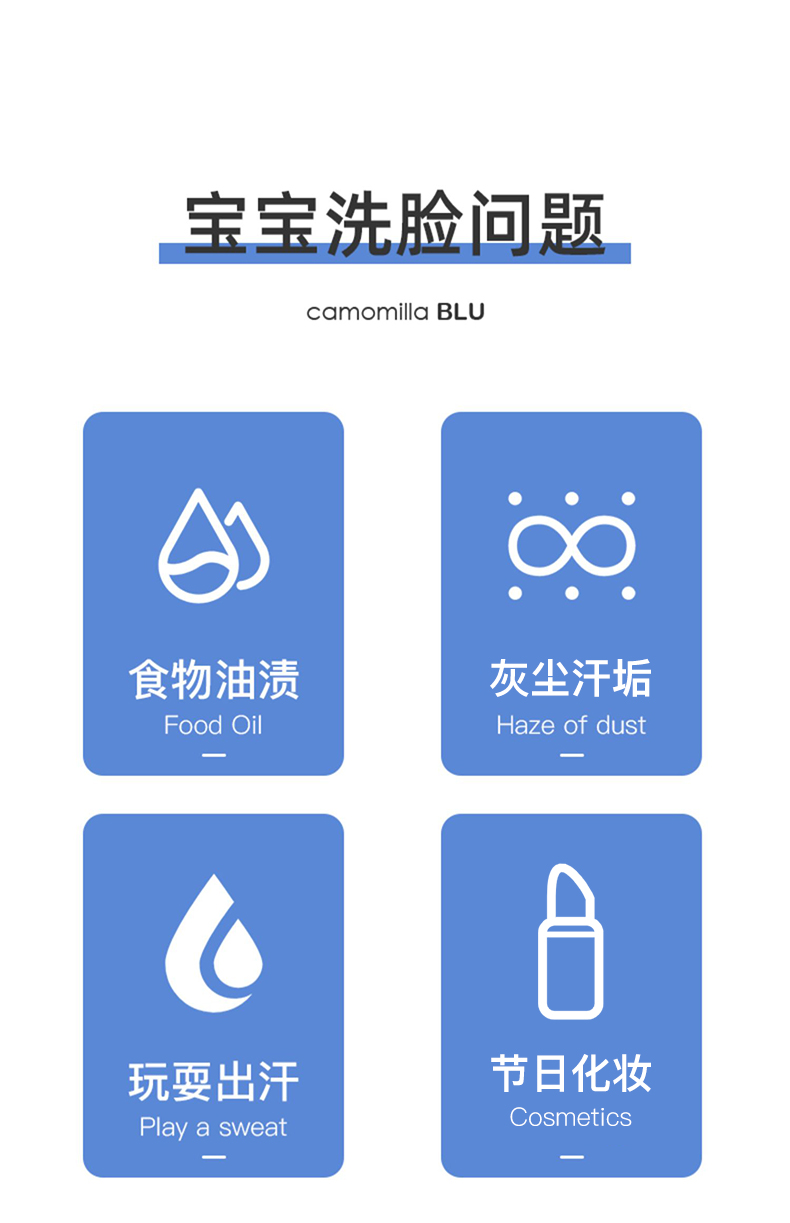 宝宝洗脸问题

camomilla BLU

食物油渍
Food Oil
-

灰尘汗垢
Haze of dust
-

玩耍出汗
Play a sweat
-

节日化妆
Cosmetics
-