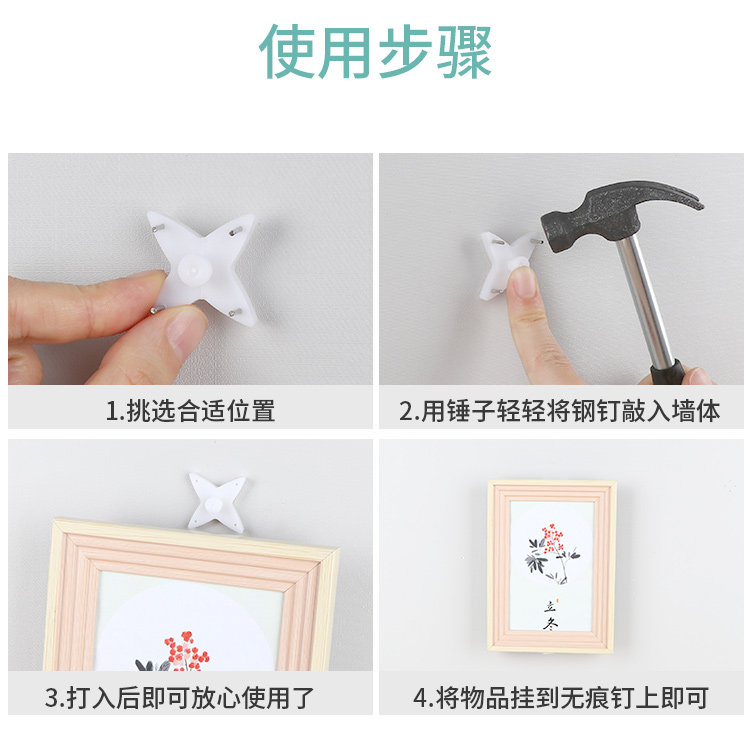 使用步骤

1.挑选合适位置

2.用锤子轻轻将钢钉敲入墙体

3.打入后即可放心使用了

立冬

4.将物品挂到无痕钉上即可