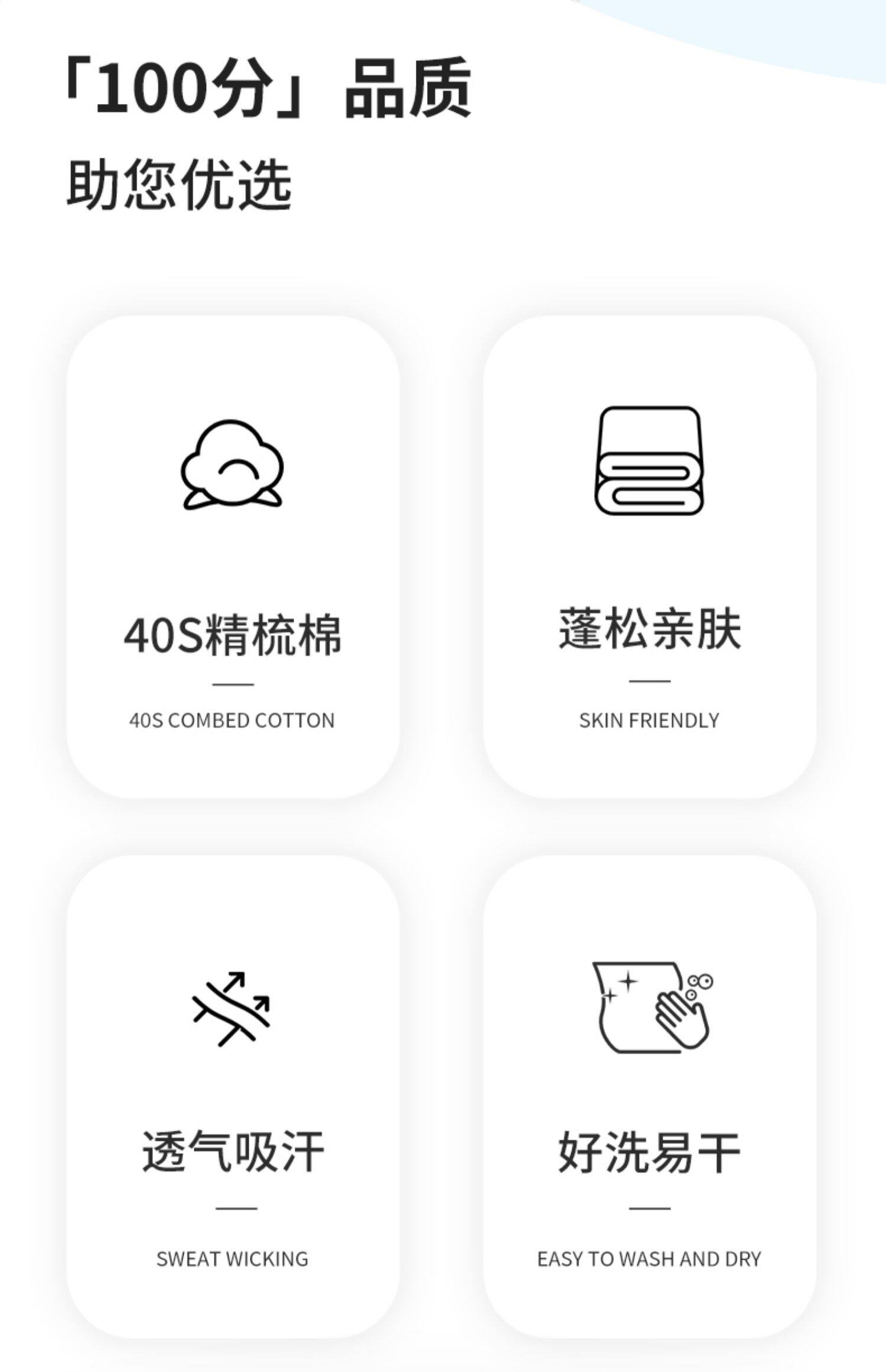 「100分」品质
助您优选

40S精梳棉

40S COMBED COTTON

蓬松亲肤

SKIN FRIENDLY

透气吸汗

SWEAT WICKING

好洗易干

EASY TO WASH AND DRY