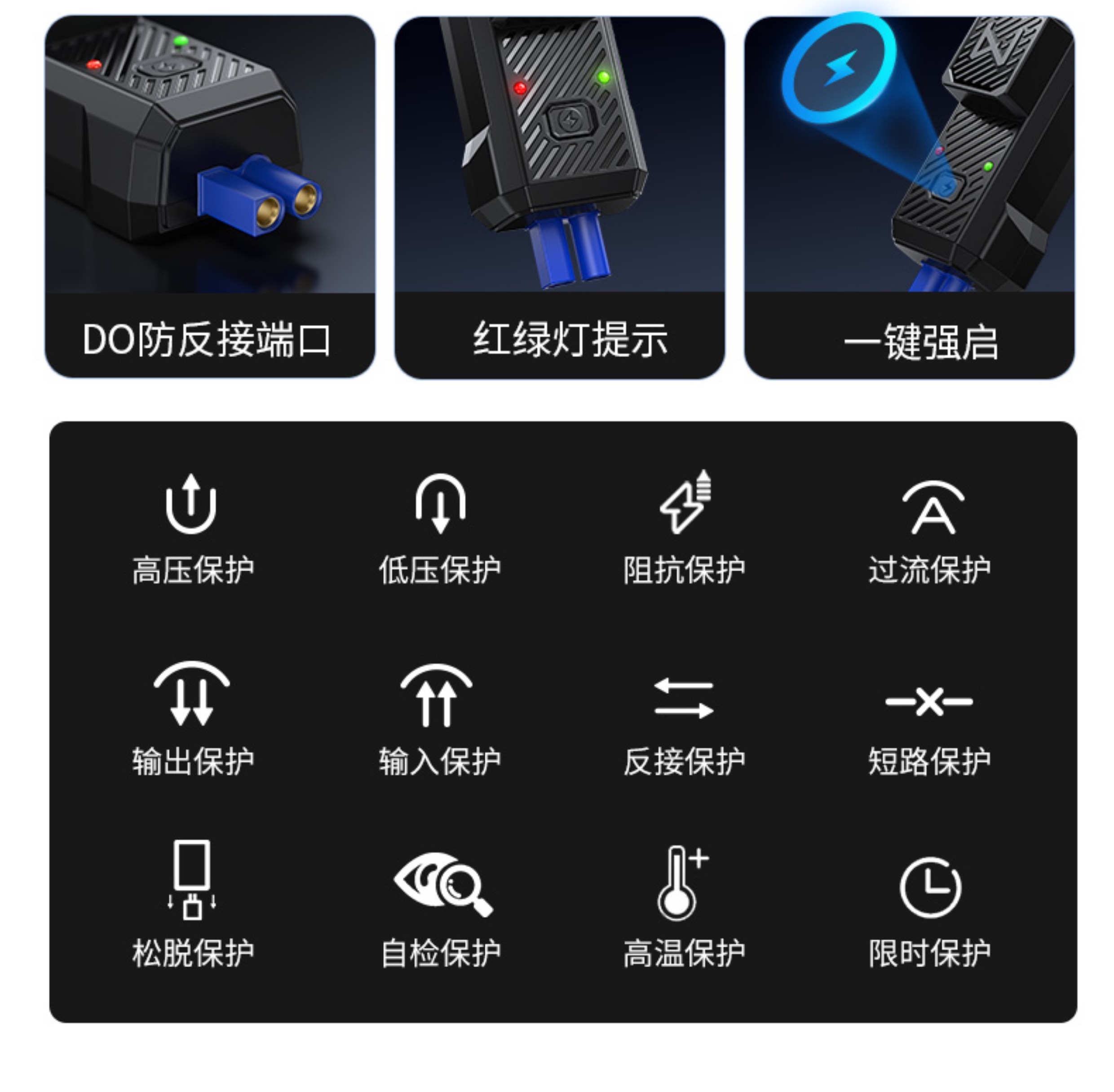 DO防反接端口

红绿灯提示

一键强启

高压保护

低压保护

阻抗保护

过流保护

输出保护

输入保护

反接保护

短路保护

松脱保护

自检保护

高温保护

限时保护