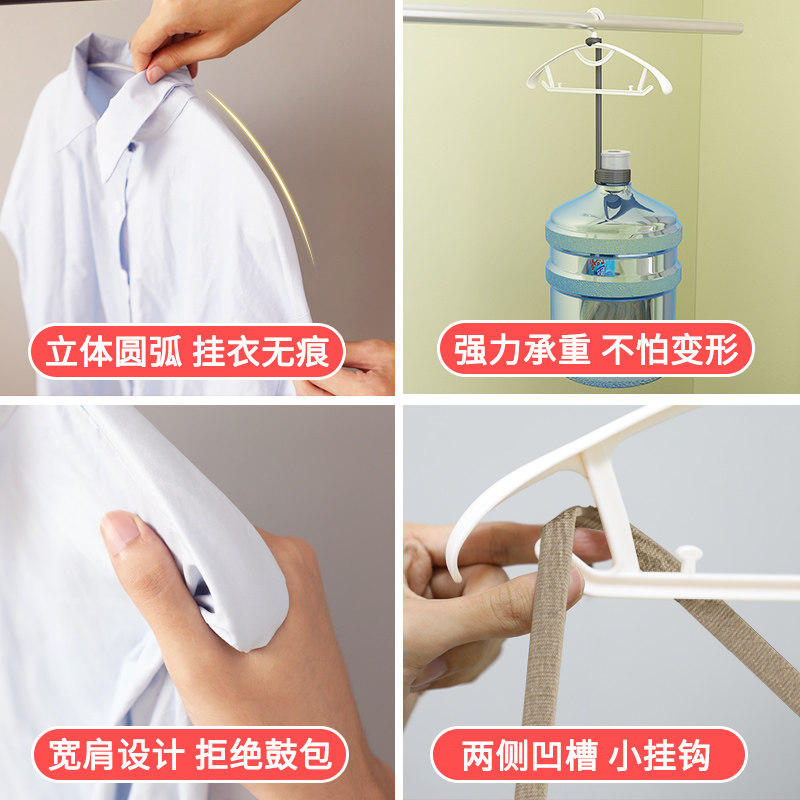 立体圆弧 挂衣无痕

强力承重 不怕变形

宽肩设计 拒绝鼓包

两侧凹槽 小挂钩