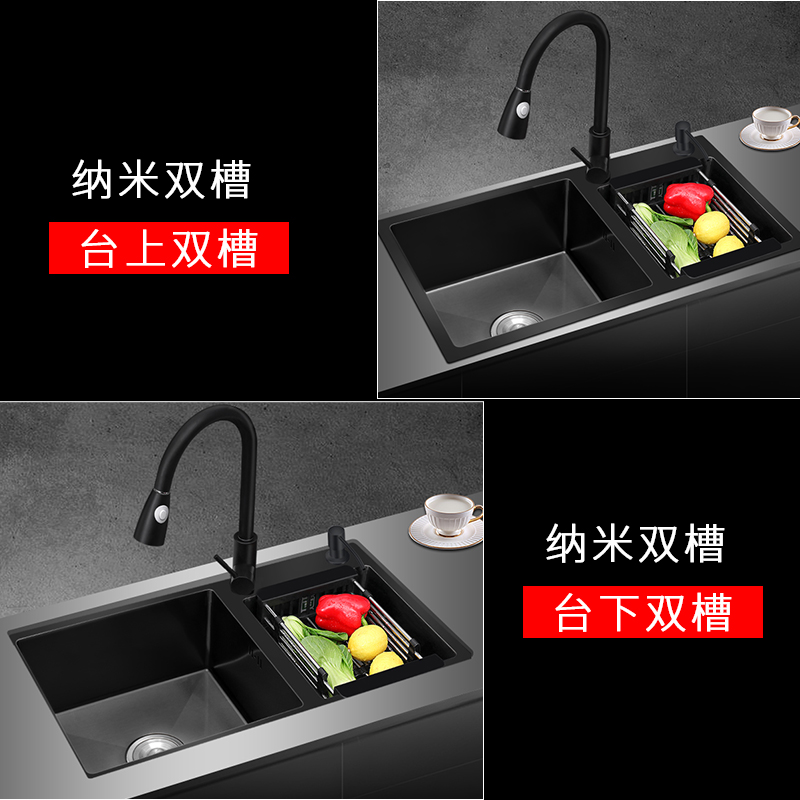 纳米双槽

台上双槽

纳米双槽

台下双槽