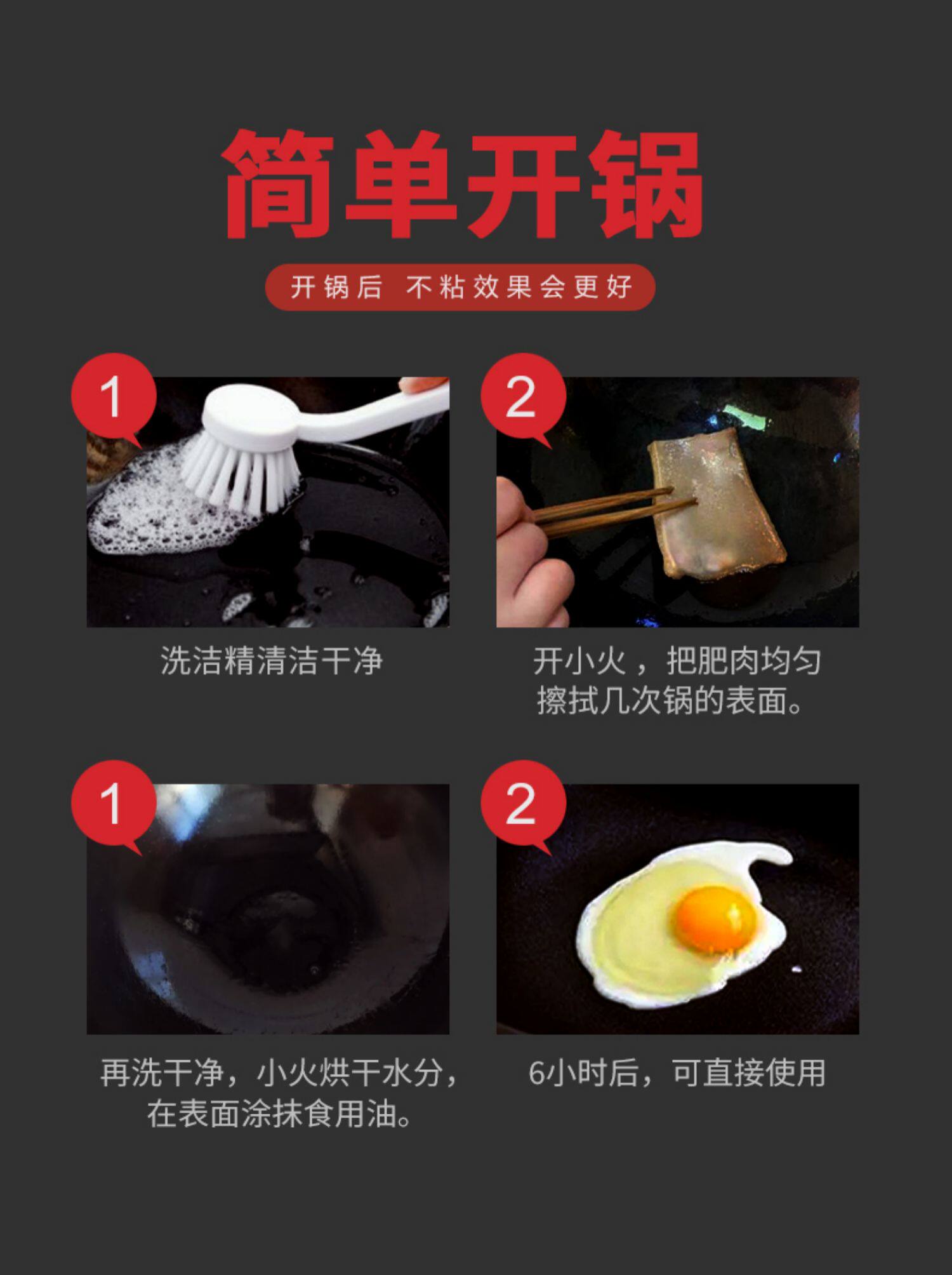 简单开锅

开锅后 不粘效果会更好

1

洗洁精清洁干净

2

开小火，把肥肉均匀擦拭几次锅的表面。

1

再洗干净，小火烘干水分，在表面涂抹食用油。

2

6小时后，可直接使用