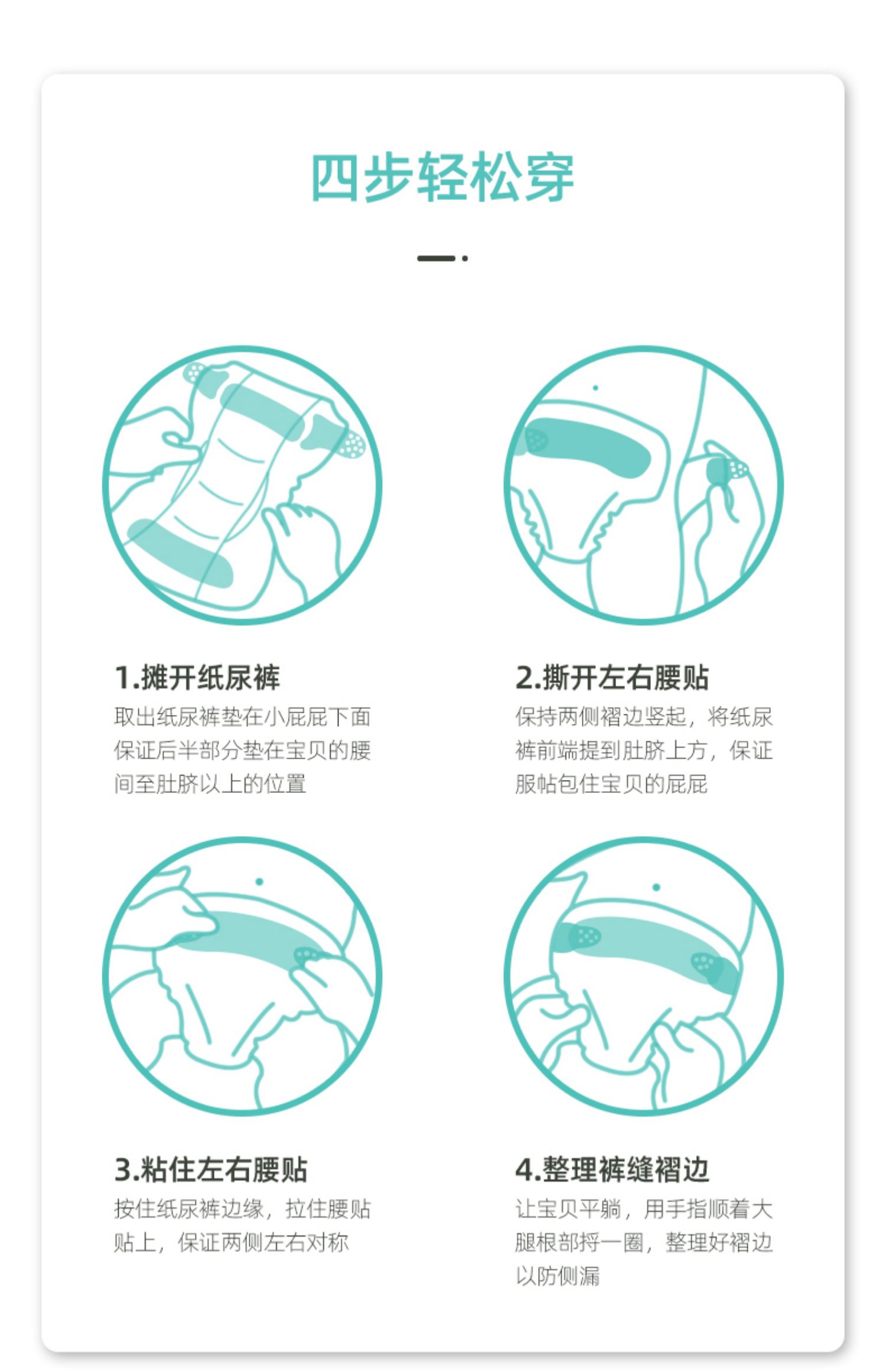 四步轻松穿

1.摊开纸尿裤
取出纸尿裤垫在小屁屁下面保证后半部分垫在宝贝的腰间至肚脐以上的位置

2.撕开左右腰贴
保持两侧褶边竖起，将纸尿裤前端提到肚脐上方，保证服帖包住宝贝的屁屁

3.粘住左右腰贴
按住纸尿裤边缘，拉住腰贴贴上，保证两侧左右对称

4.整理裤缝褶边
让宝贝平躺，用手指顺着大腿根部捋一圈，整理好褶边以防侧漏