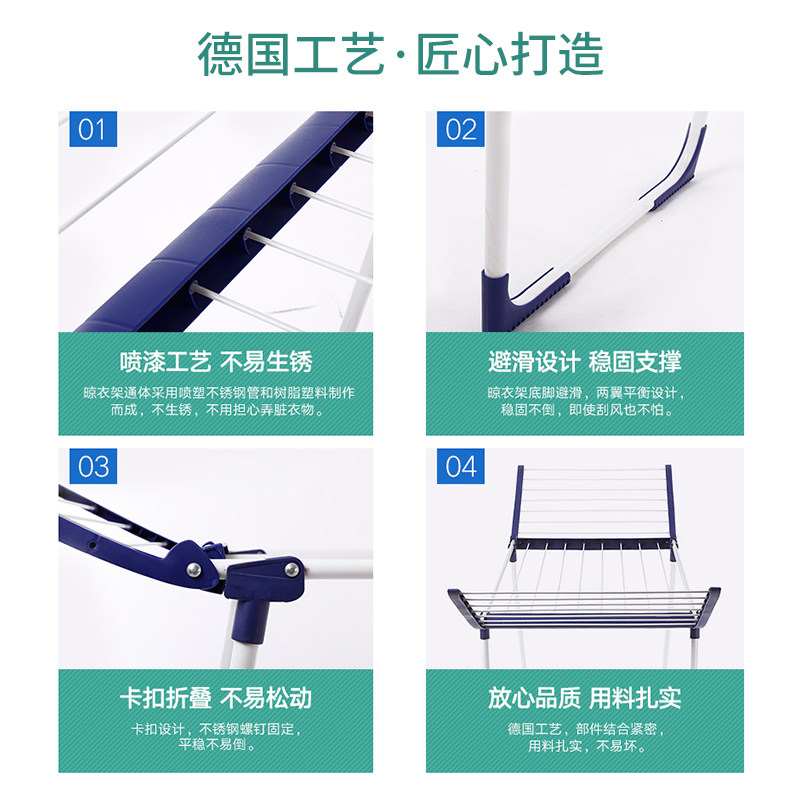 德国工艺·匠心打造

01

喷漆工艺 不易生锈

晾衣架通体采用喷塑不锈钢管和树脂塑料制作而成，不生锈，不用担心弄脏衣物。

02

避滑设计 稳固支撑

晾衣架底脚避滑，两翼平衡设计，稳固不倒，即使刮风也不怕。

03

卡扣折叠 不易松动

卡扣设计，不锈钢螺钉固定，平稳不易倒。

04

放心品质 用料扎实

德国工艺，部件结合紧密，用料扎实，不易坏。