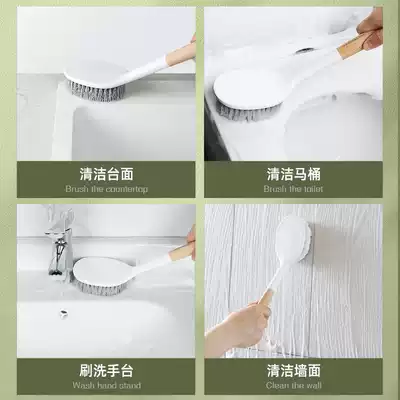 清洁台面
Brush the countertop

清洁马桶
Brush the toilet

刷洗手台
Wash hand stand

清洁墙面
Clean the wall