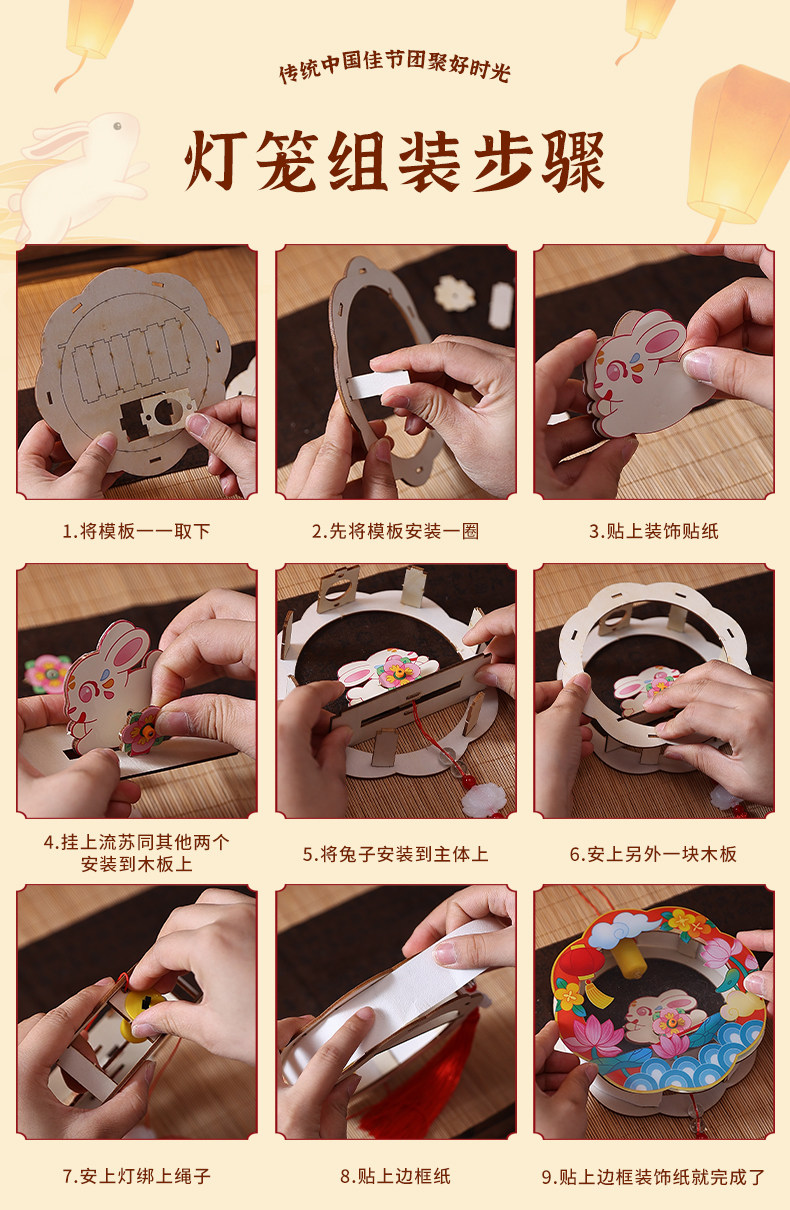 传统中国佳节团聚好时光

灯笼组装步骤

1.将模板一一取下

2.先将模板安装一圈

3.贴上装饰贴纸

4.挂上流苏同其他两个安装到木板上

5.将兔子安装到主体上

6.安上另外一块木板

7.安上灯绑上绳子

8.贴上边框纸

9.贴上边框装饰纸就完成了