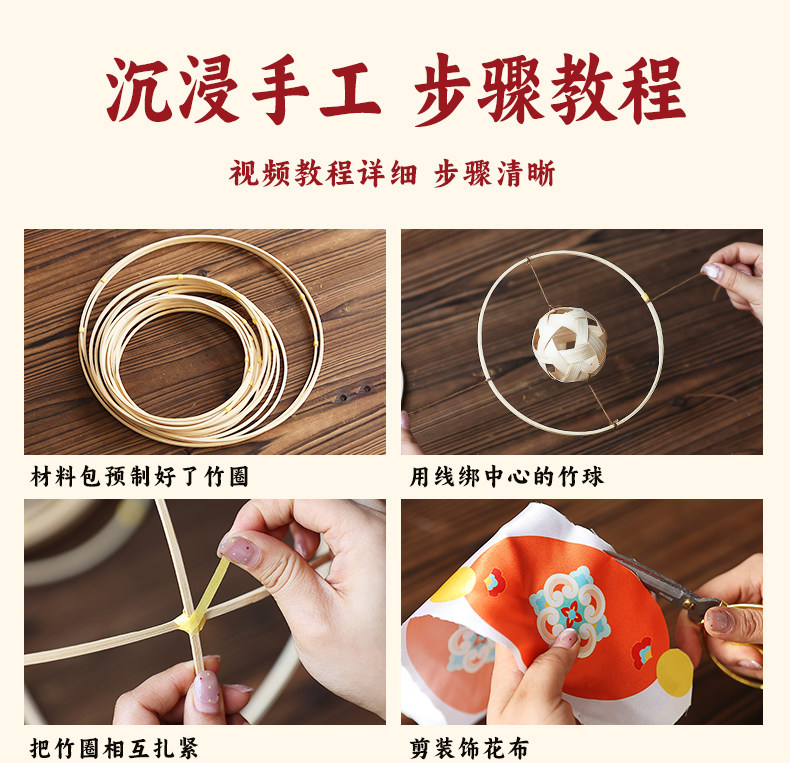 沉浸手工 步骤教程

视频教程详细 步骤清晰

材料包预制好了竹圈

用线绑中心的竹球

把竹圈相互扎紧

剪装饰花布