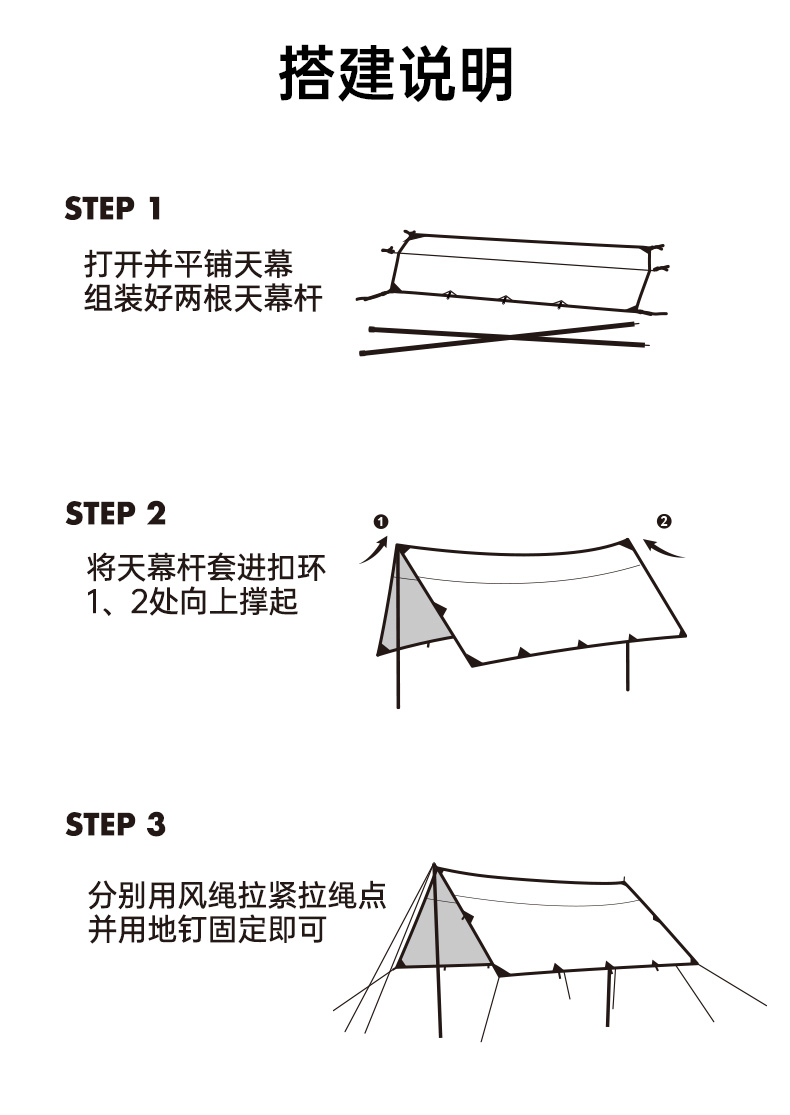 搭建说明

STEP 1

打开并平铺天幕
组装好两根天幕杆

STEP 2

将天幕杆套进扣环
1、2处向上撑起

❶ ❷

STEP 3

分别用风绳拉紧拉绳点
并用地钉固定即可