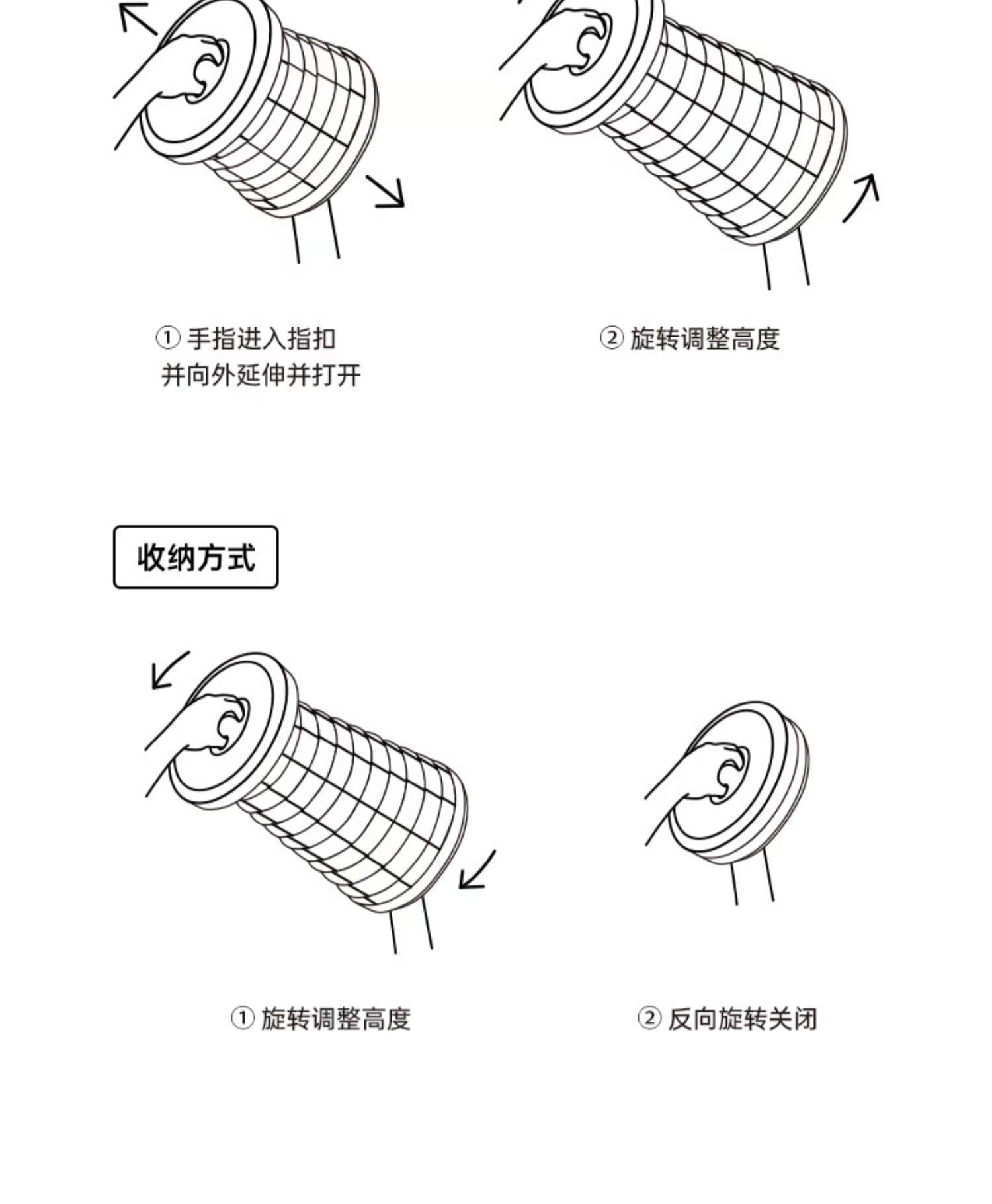 ① 手指进入指扣
并向外延伸并打开

② 旋转调整高度

收纳方式

① 旋转调整高度

② 反向旋转关闭