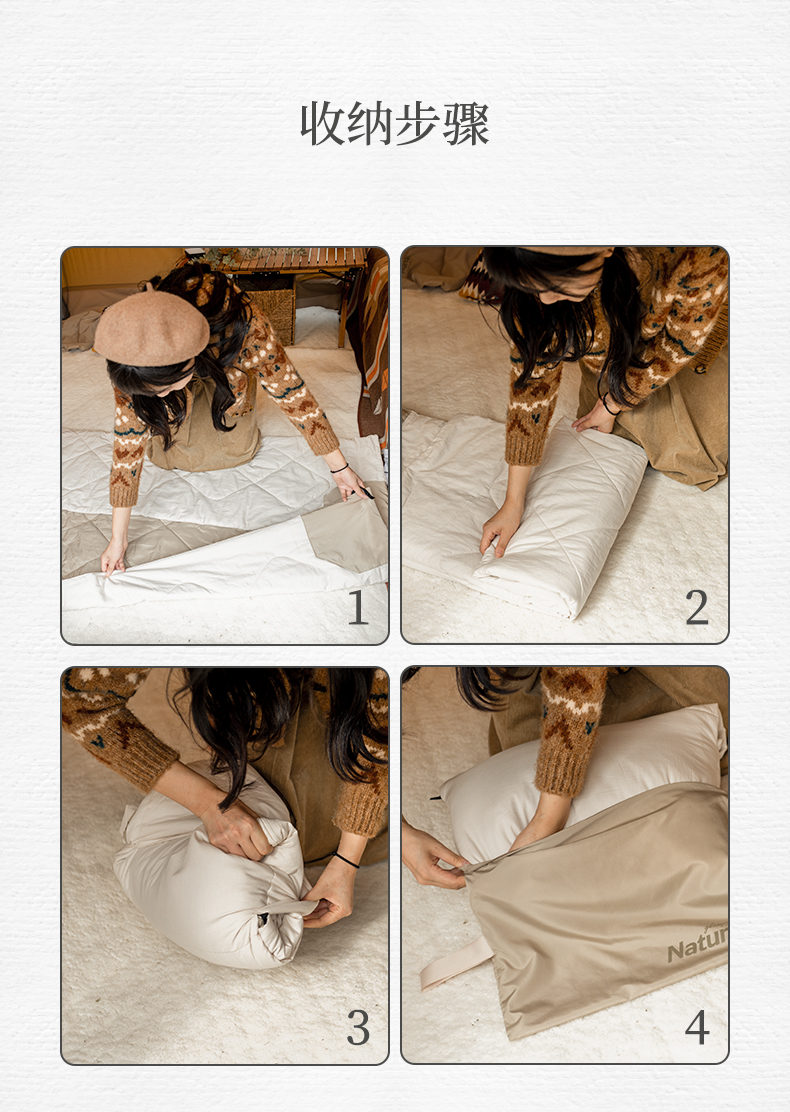 收纳步骤

1

2

3

Natur

4