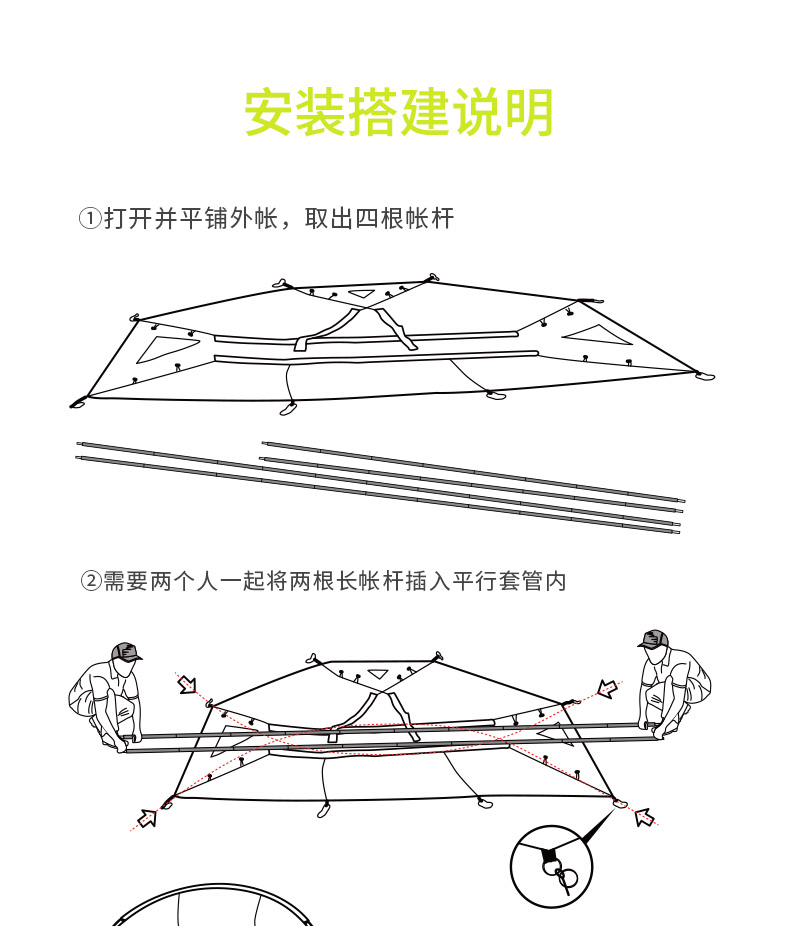 安装搭建说明

①打开并平铺外帐，取出四根帐杆

②需要两个人一起将两根长帐杆插入平行套管内