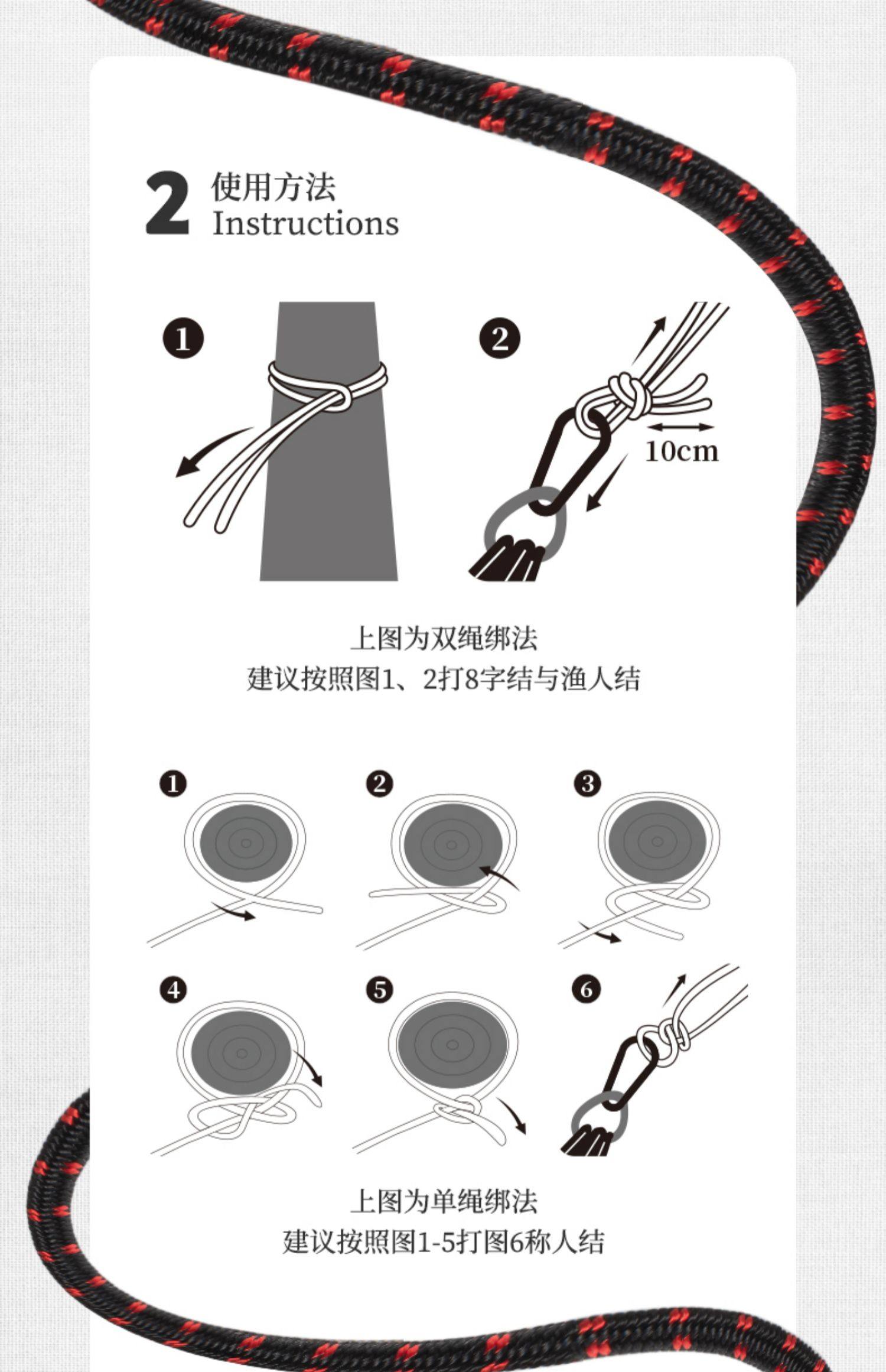 2 使用方法
Instructions

❶

❷

10cm

上图为双绳绑法
建议按照图1、2打8字结与渔人结

❶

❷

❸

❹

❺

❻

上图为单绳绑法
建议按照图1-5打图6称人结