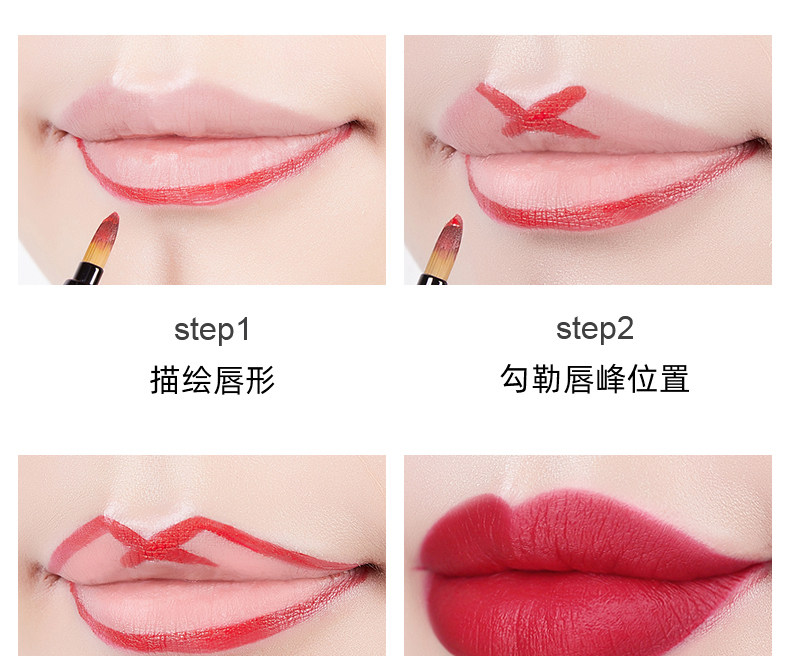 step1
描绘唇形

step2
勾勒唇峰位置