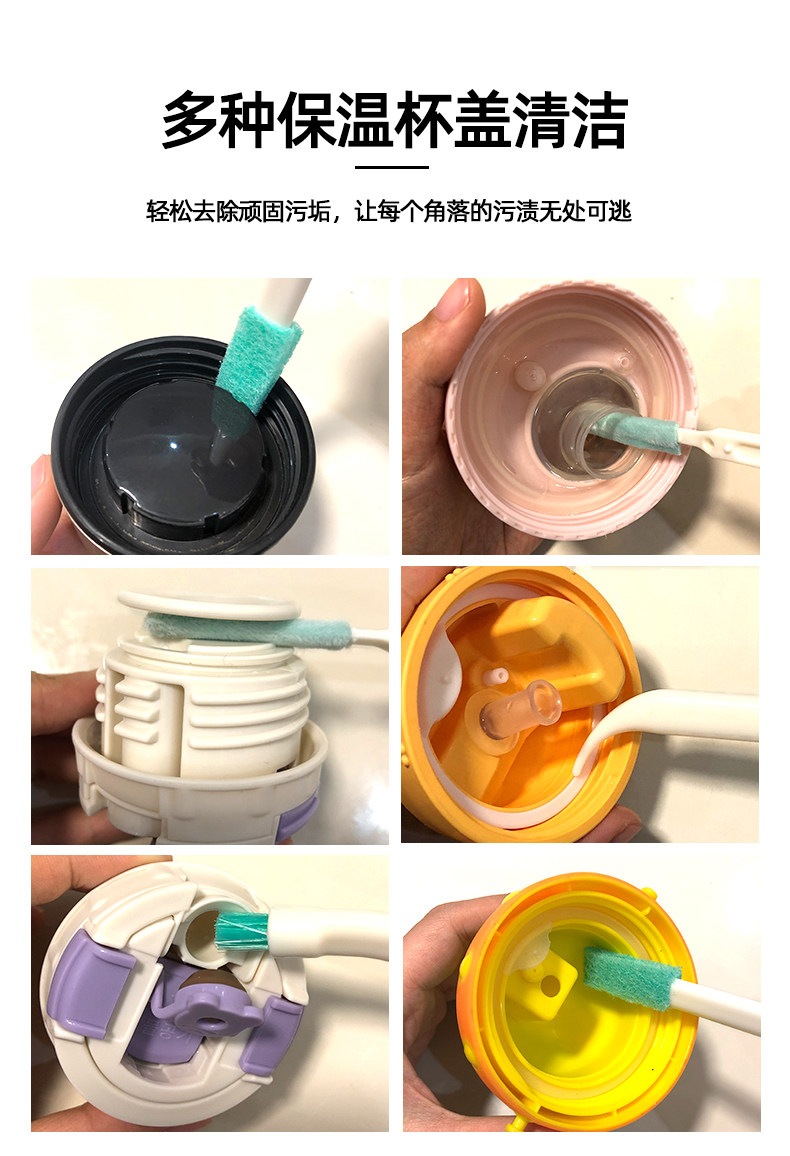 多种保温杯盖清洁

轻松去除顽固污垢，让每个角落的污渍无处可逃