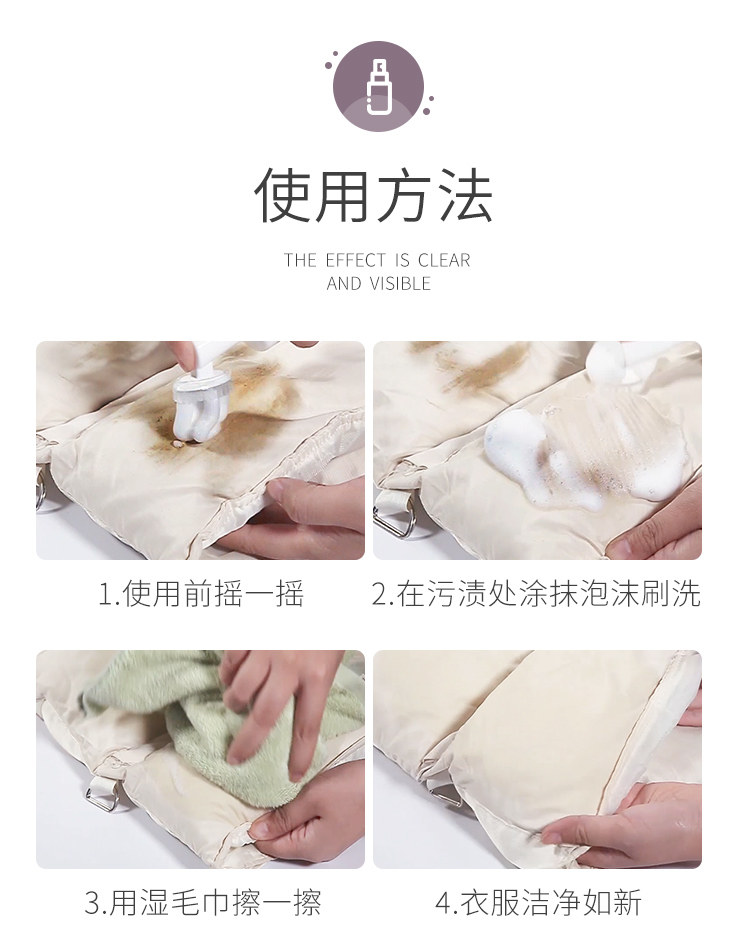 使用方法

THE EFFECT IS CLEAR AND VISIBLE

1.使用前摇一摇

2.在污渍处涂抹泡沫刷洗

3.用湿毛巾擦一擦

4.衣服洁净如新