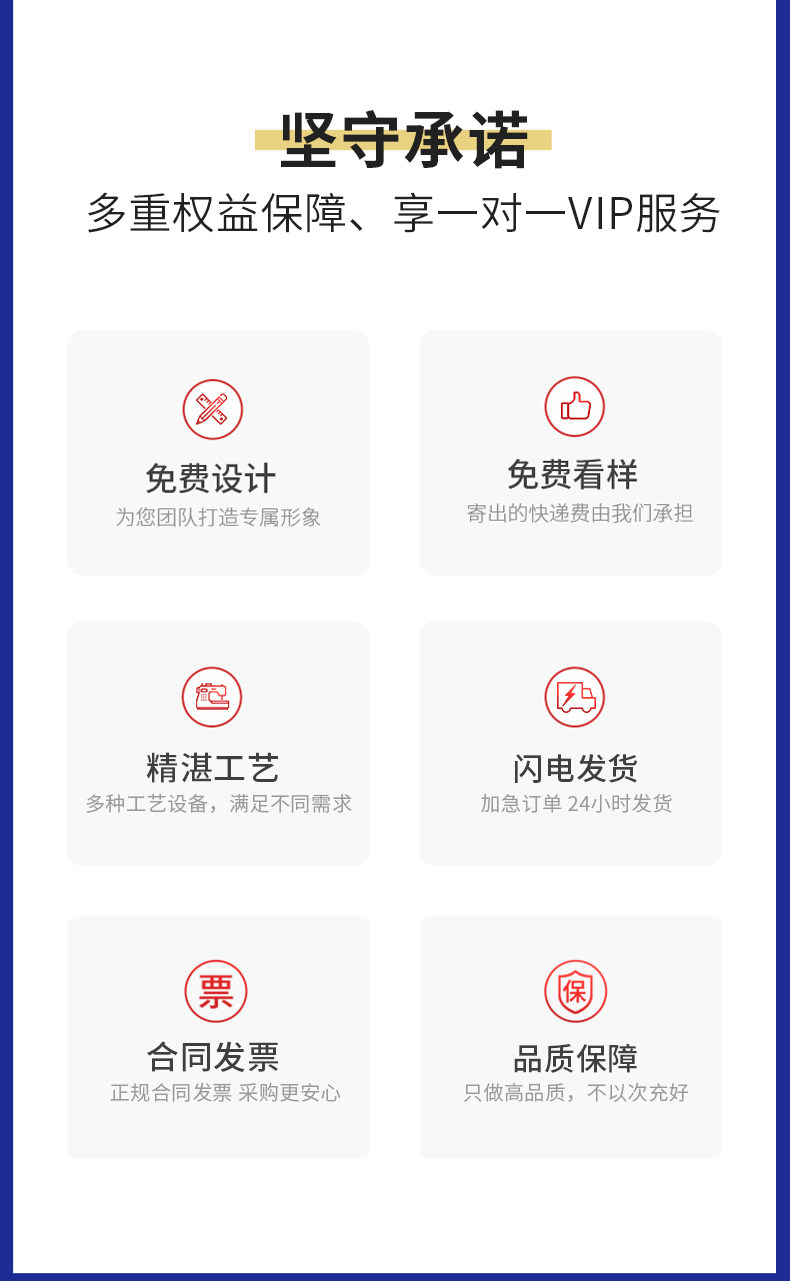 坚守承诺

多重权益保障、享一对一VIP服务

免费设计
为您团队打造专属形象

免费看样
寄出的快递费由我们承担

精湛工艺
多种工艺设备，满足不同需求

闪电发货
加急订单 24小时发货

票

合同发票
正规合同发票 采购更安心

保

品质保障
只做高品质，不以次充好