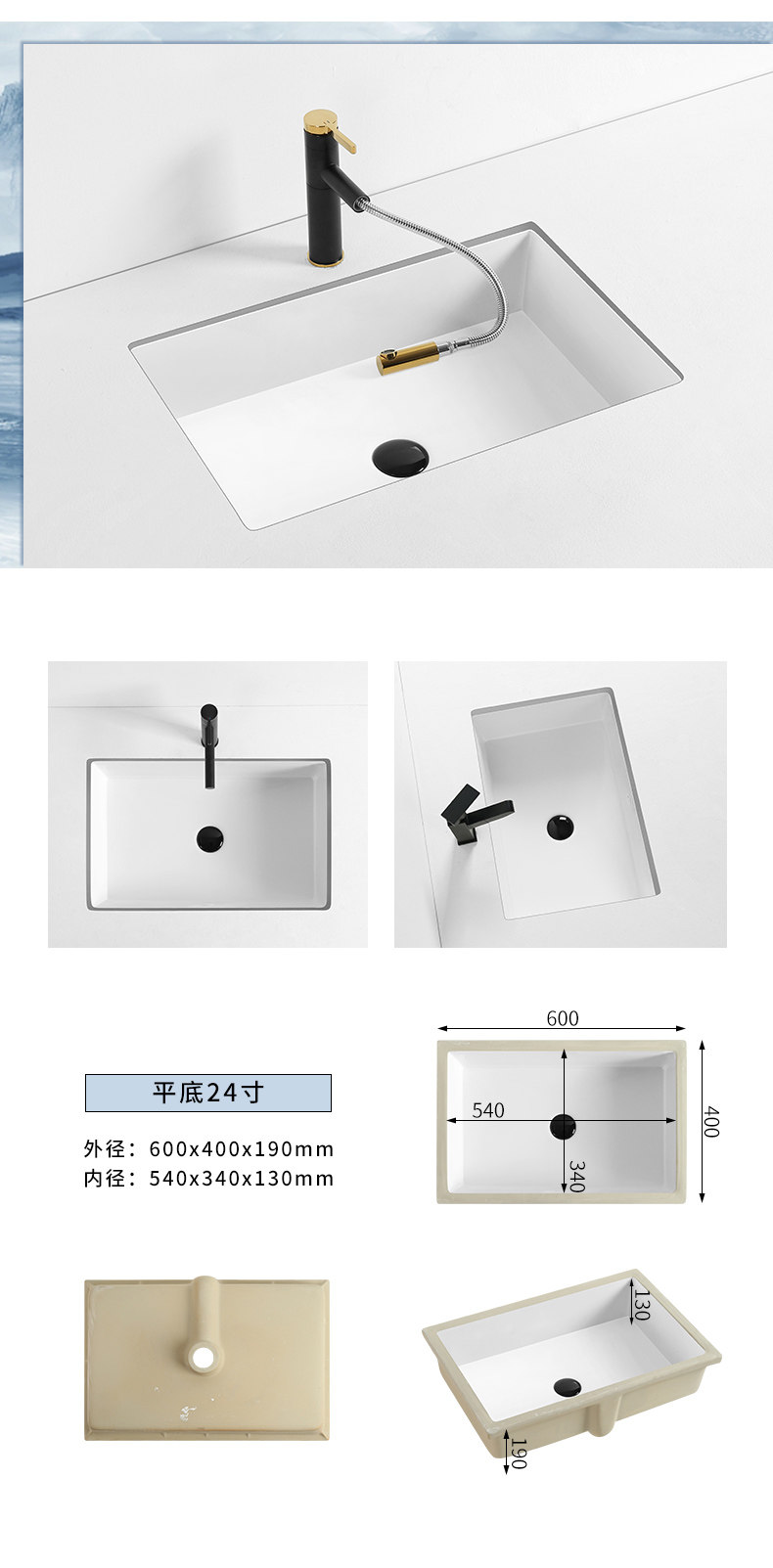 平底24寸

外径：600x400x190mm
内径：540x340x130mm

600
540
400
340

130
190