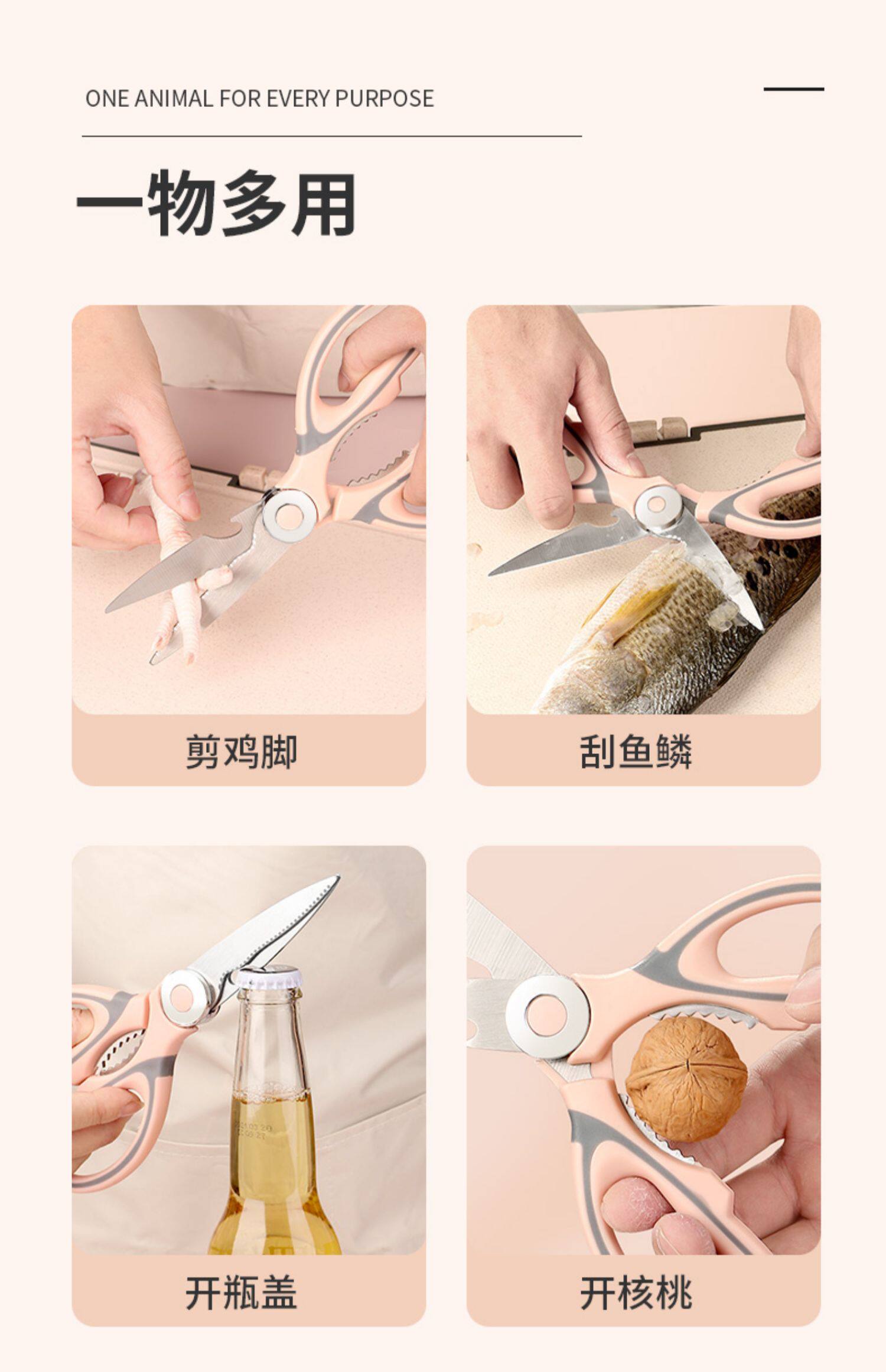 ONE ANIMAL FOR EVERY PURPOSE

一物多用

剪鸡脚

刮鱼鳞

开瓶盖

开核桃