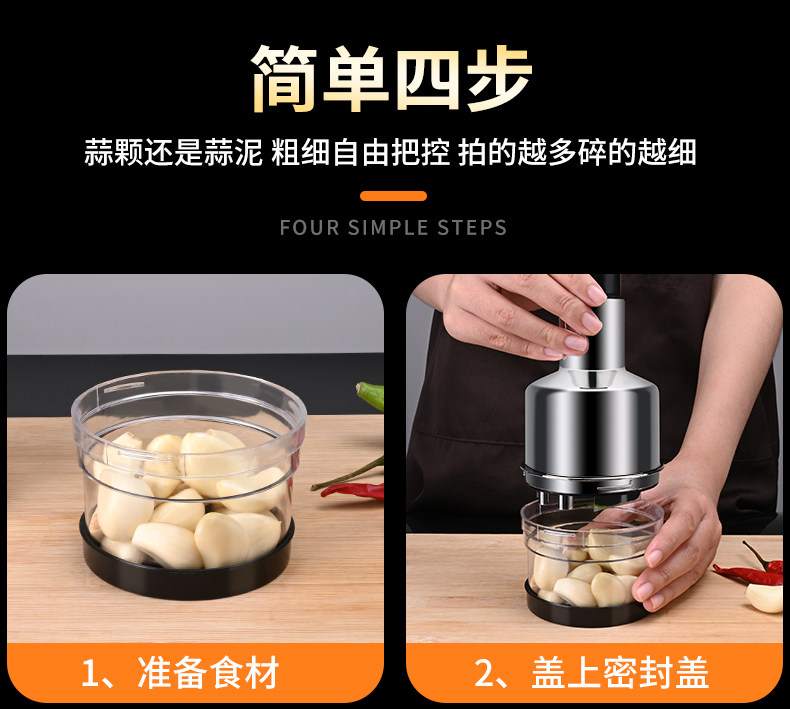 简单四步

蒜颗还是蒜泥 粗细自由把控 拍的越多碎的越细

FOUR SIMPLE STEPS

1、准备食材

2、盖上密封盖