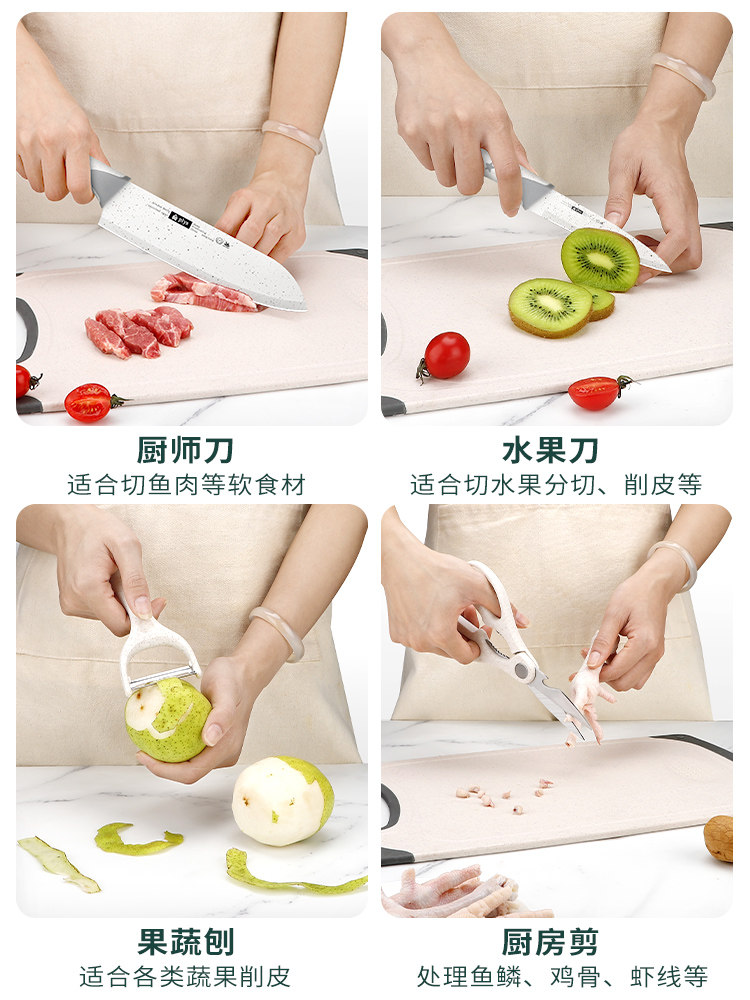 厨师刀
适合切鱼肉等软食材

水果刀
适合切水果分切、削皮等

果蔬刨
适合各类蔬果削皮

厨房剪
处理鱼鳞、鸡骨、虾线等