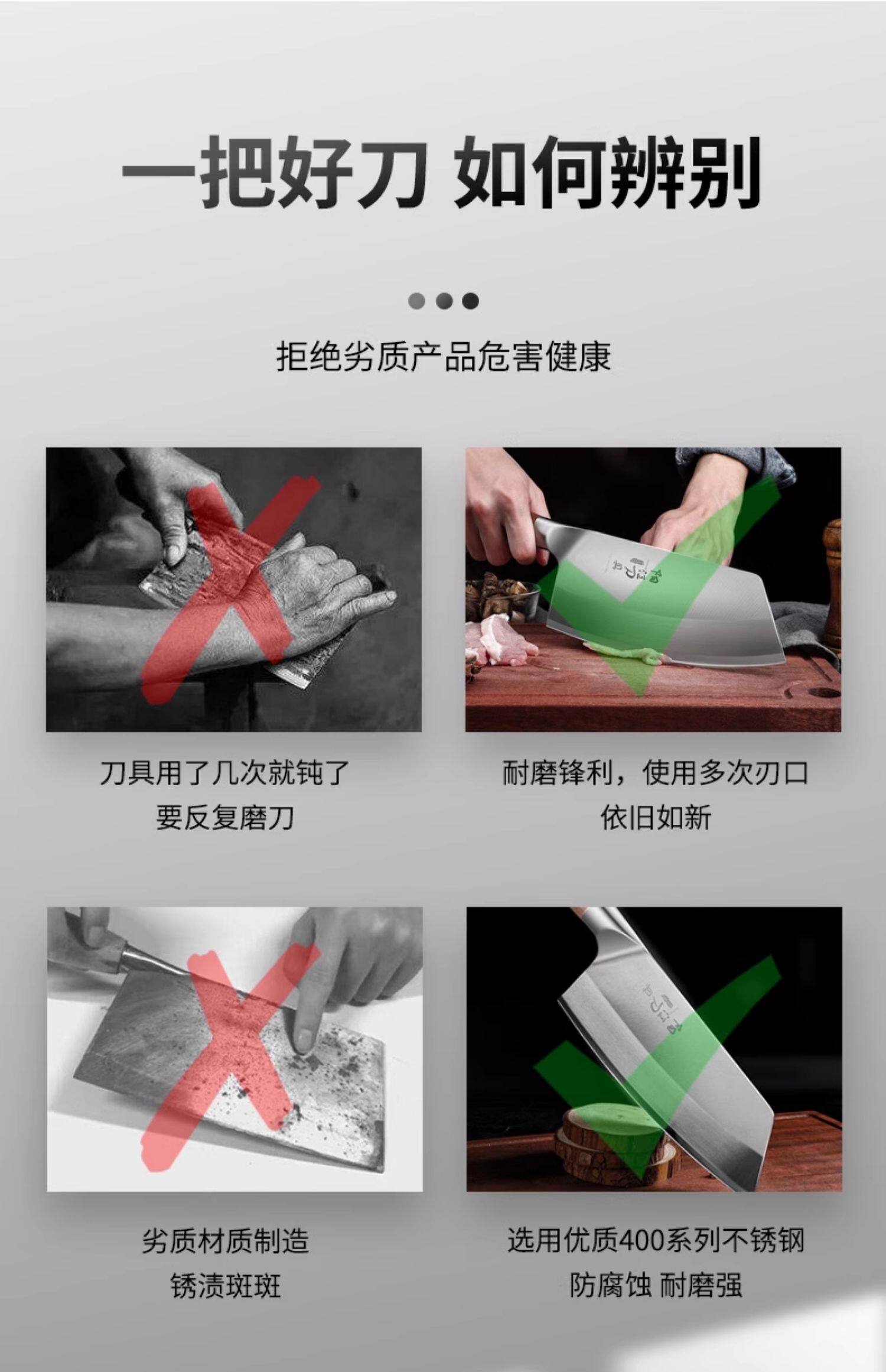 一把好刀 如何辨别

拒绝劣质产品危害健康

刀具用了几次就钝了
要反复磨刀

耐磨锋利，使用多次刃口
依旧如新

劣质材质制造
锈渍斑斑

选用优质400系列不锈钢
防腐蚀 耐磨强