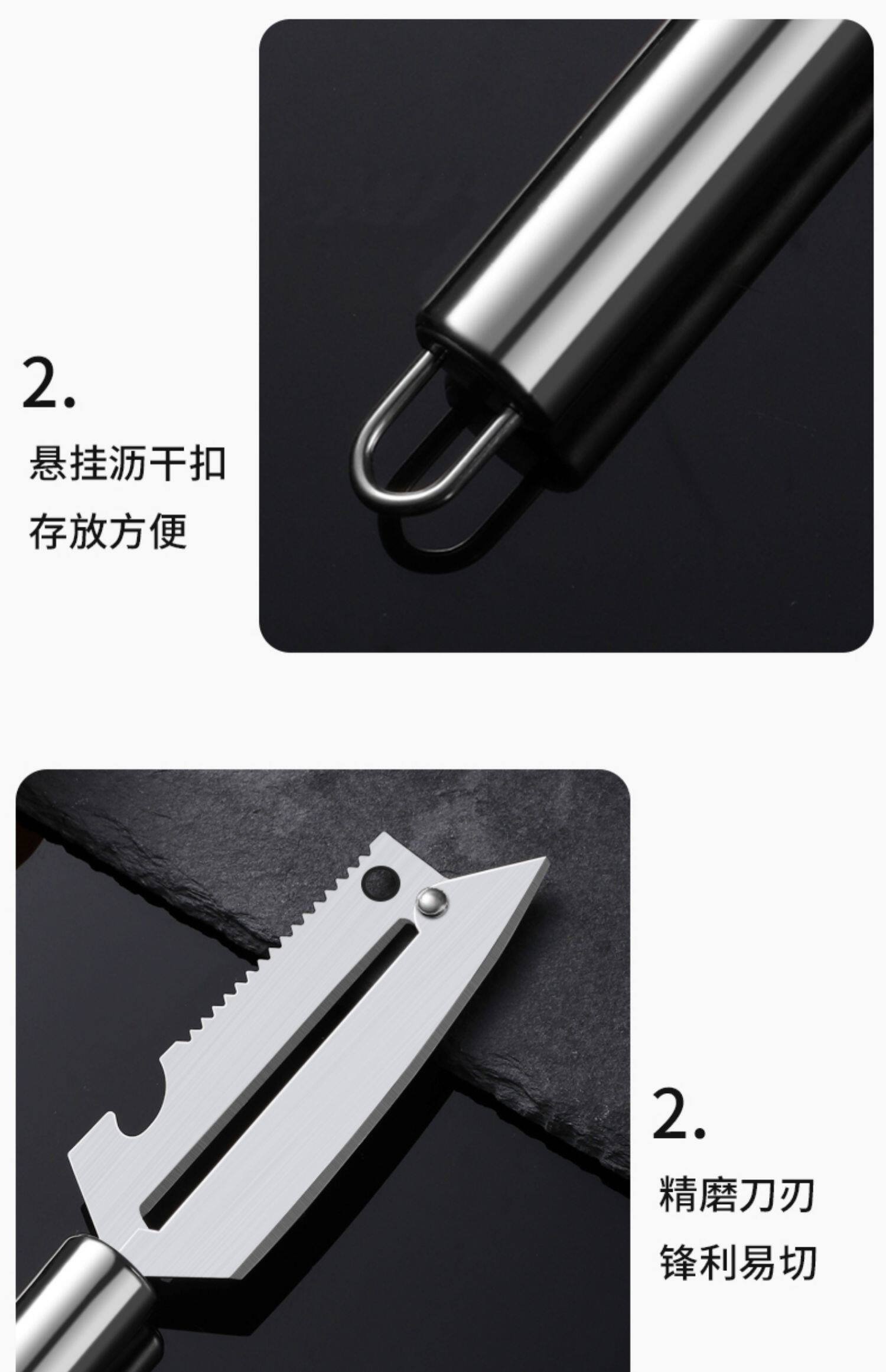 2.
悬挂沥干扣
存放方便

2.
精磨刀刃
锋利易切