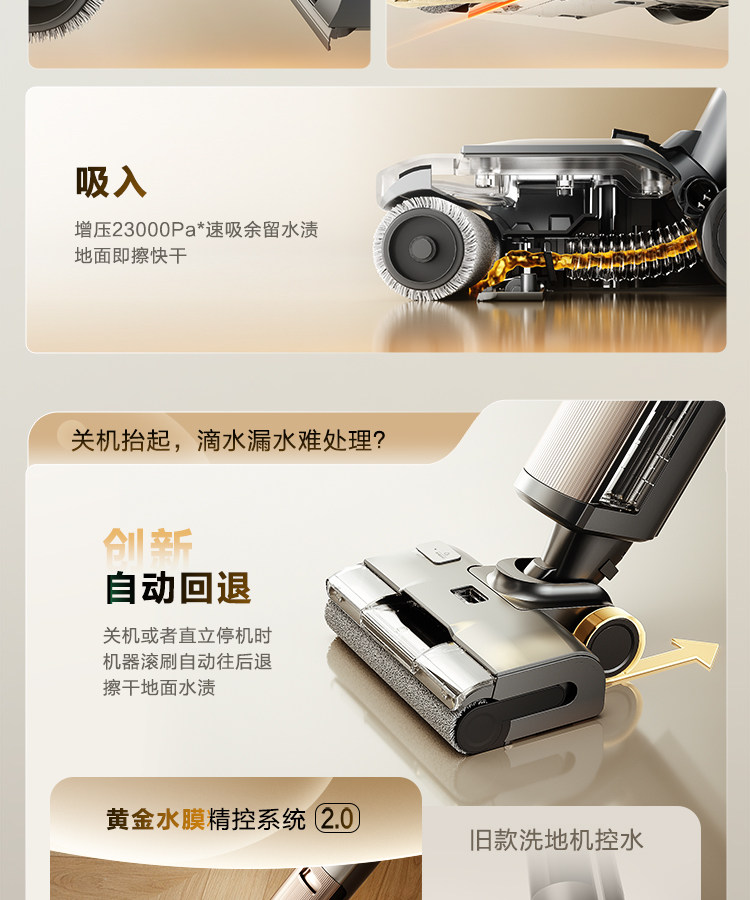 吸入

增压23000Pa*速吸余留水渍
地面即擦快干

关机抬起，滴水漏水难处理?

创新
自动回退

关机或者直立停机时
机器滚刷自动往后退
擦干地面水渍

黄金水膜精控系统 2.0

旧款洗地机控水