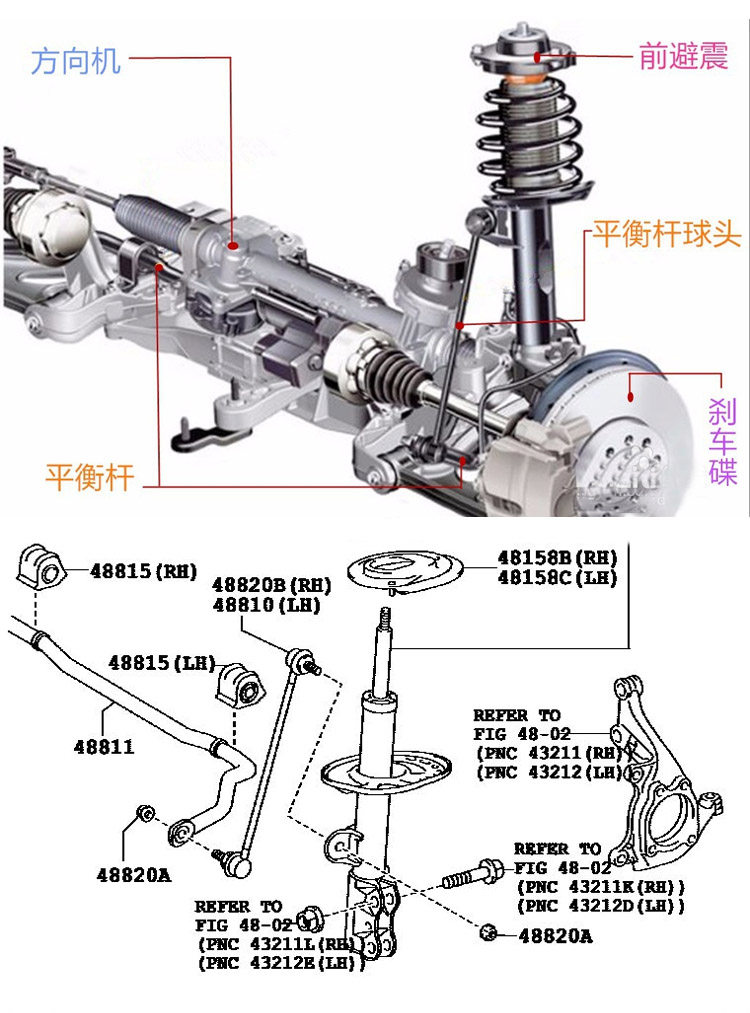 方向机

前避震

平衡杆球头

刹车碟

平衡杆

48815(RH)

48820B(RH)
48810(LH)

48158B(RH)
48158C(LH)

48815(LH)

48811

REFER TO
FIG 48-02
(PNC 43211(RH))
(PNC 43212(LH))

48820A

REFER TO
FIG 48-02
(PNC 43211K(RH))
(PNC 43212D(LH))

REFER TO
FIG 48-02
(PNC 43211L(RH))
(PNC 43212E(LH))

48820A