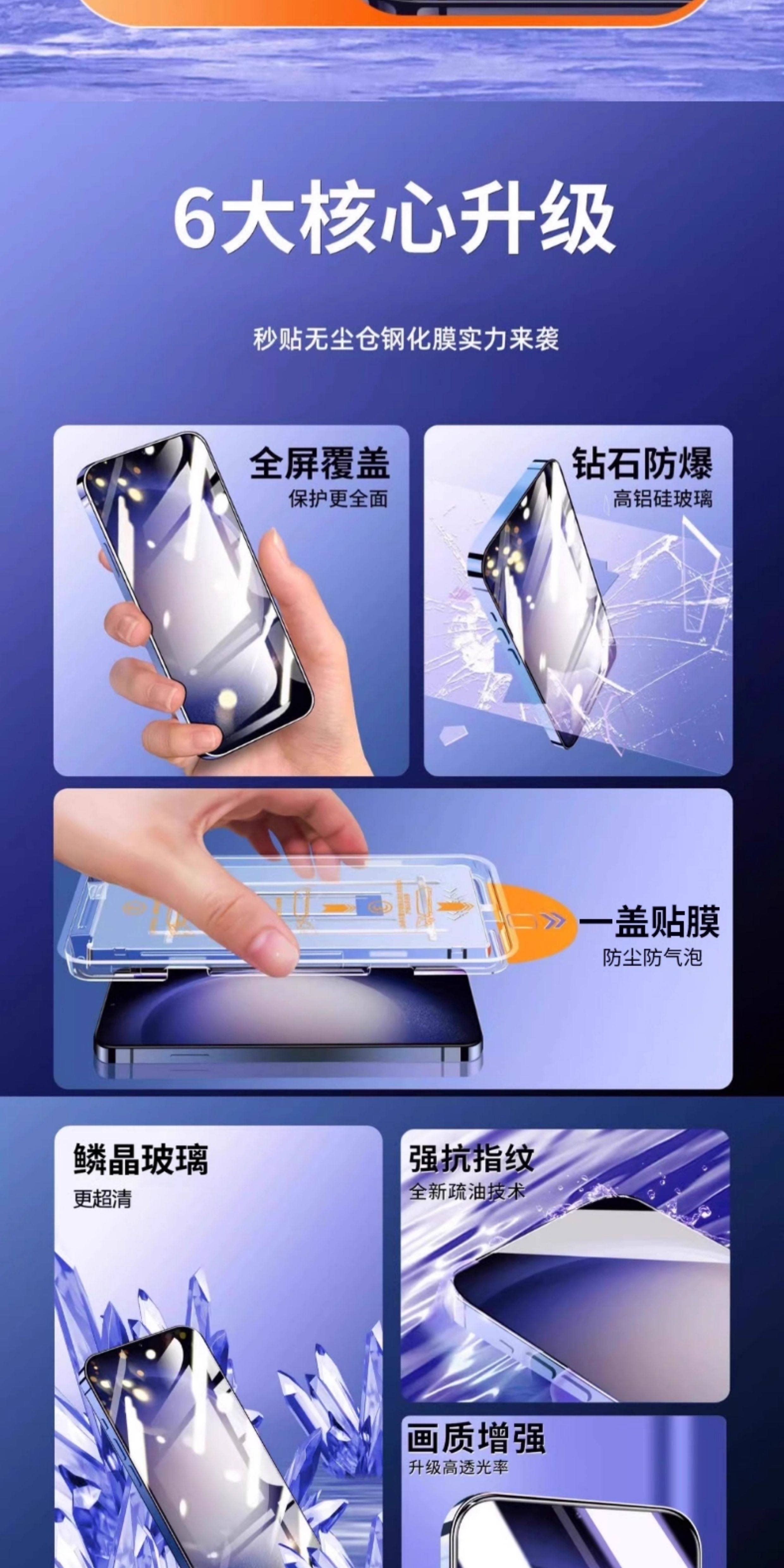 6大核心升级

秒贴无尘仓钢化膜实力来袭

全屏覆盖
保护更全面

钻石防爆
高铝硅玻璃

一盖贴膜
防尘防气泡

鳞晶玻璃
更超清

强抗指纹
全新疏油技术

画质增强
升级高透光率