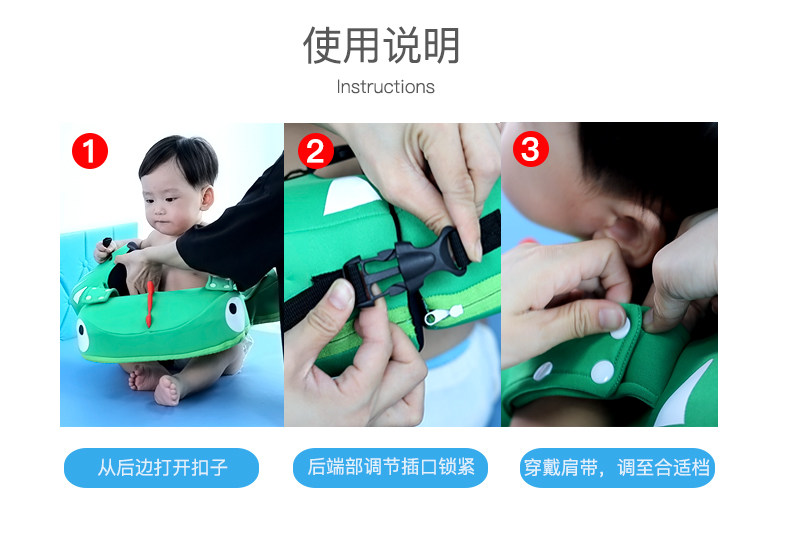 使用说明

Instructions

1

2

3

从后边打开扣子

后端部调节插口锁紧

穿戴肩带，调至合适档